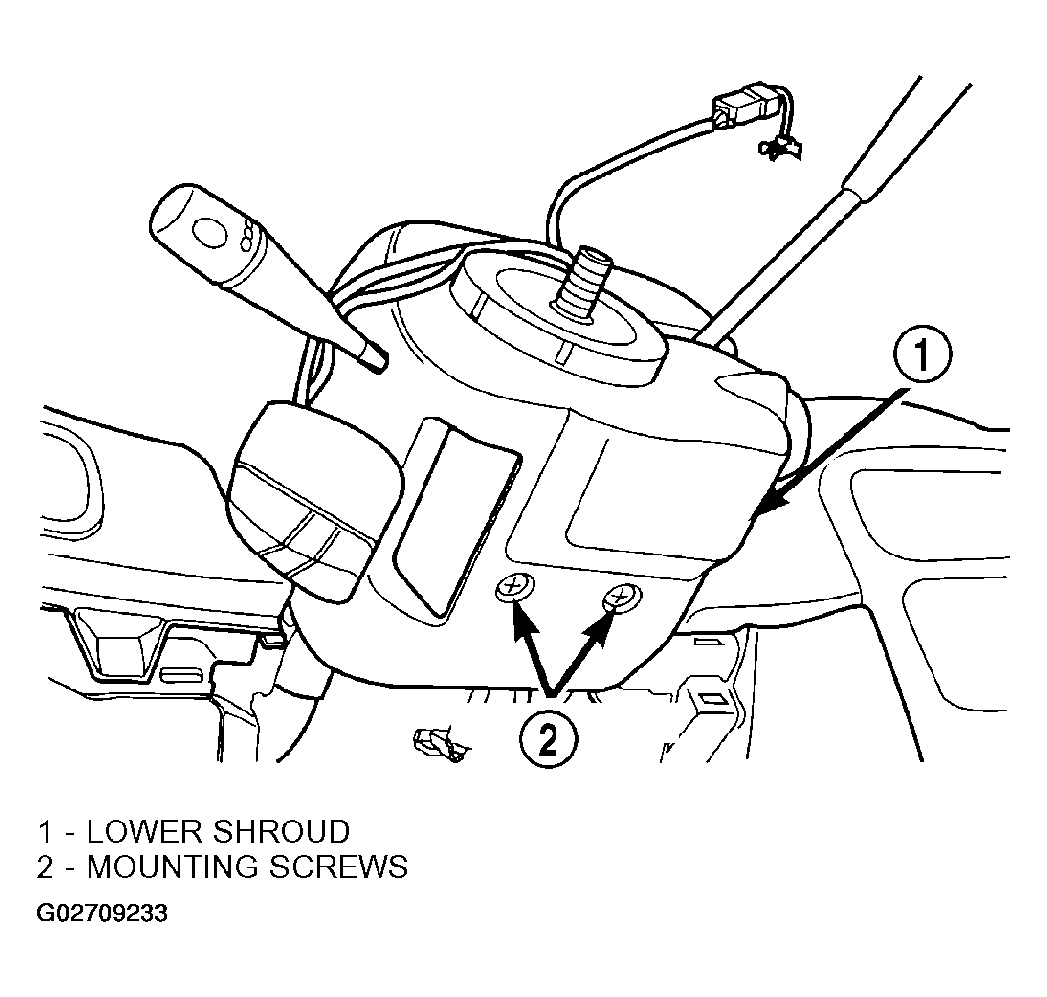 1

2

1 - LOWER SHROUD
2 - MOUNTING SCREWS

G02709233