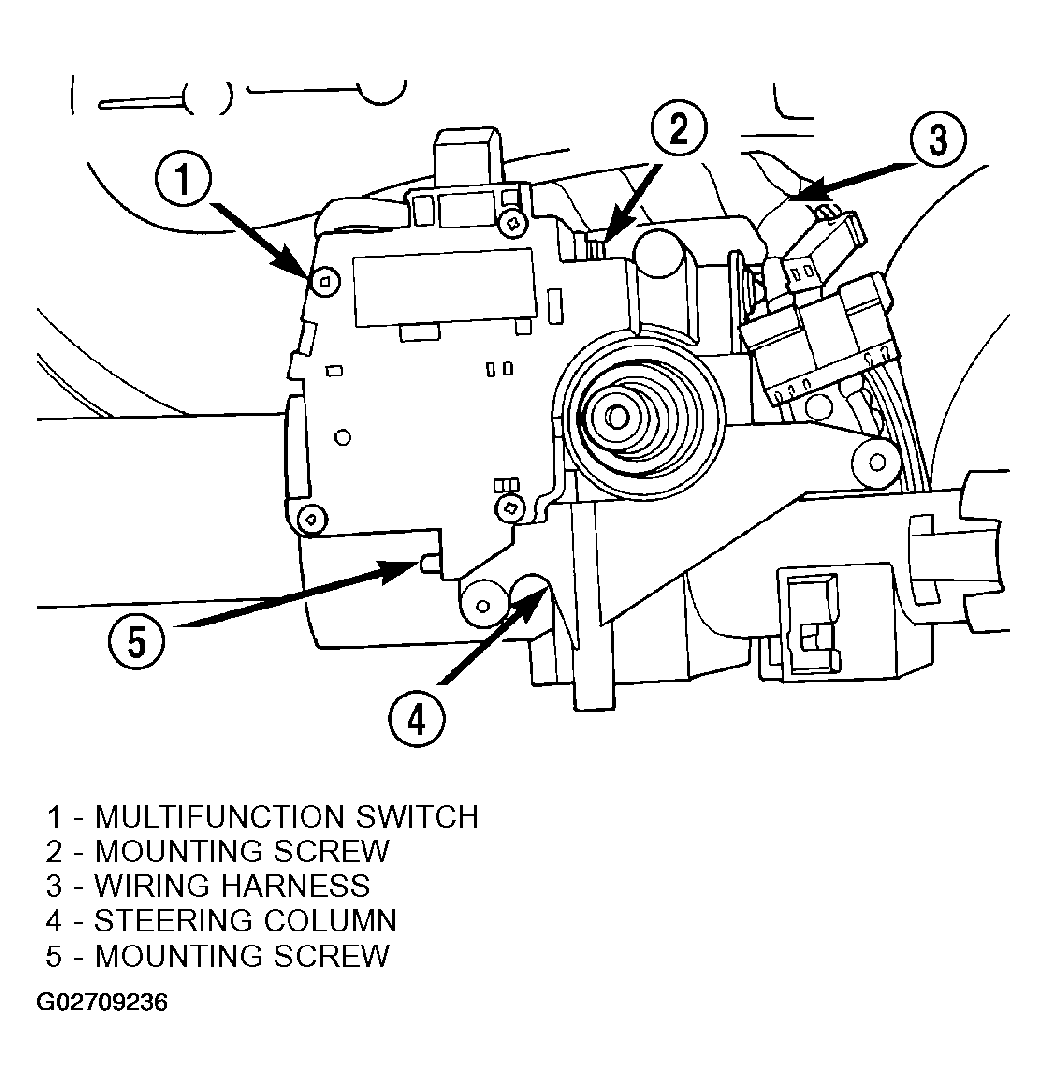 1
2
3
5
4

1 - MULTIFUNCTION SWITCH
2 - MOUNTING SCREW
3 - WIRING HARNESS
4 - STEERING COLUMN
5 - MOUNTING SCREW

G02709236