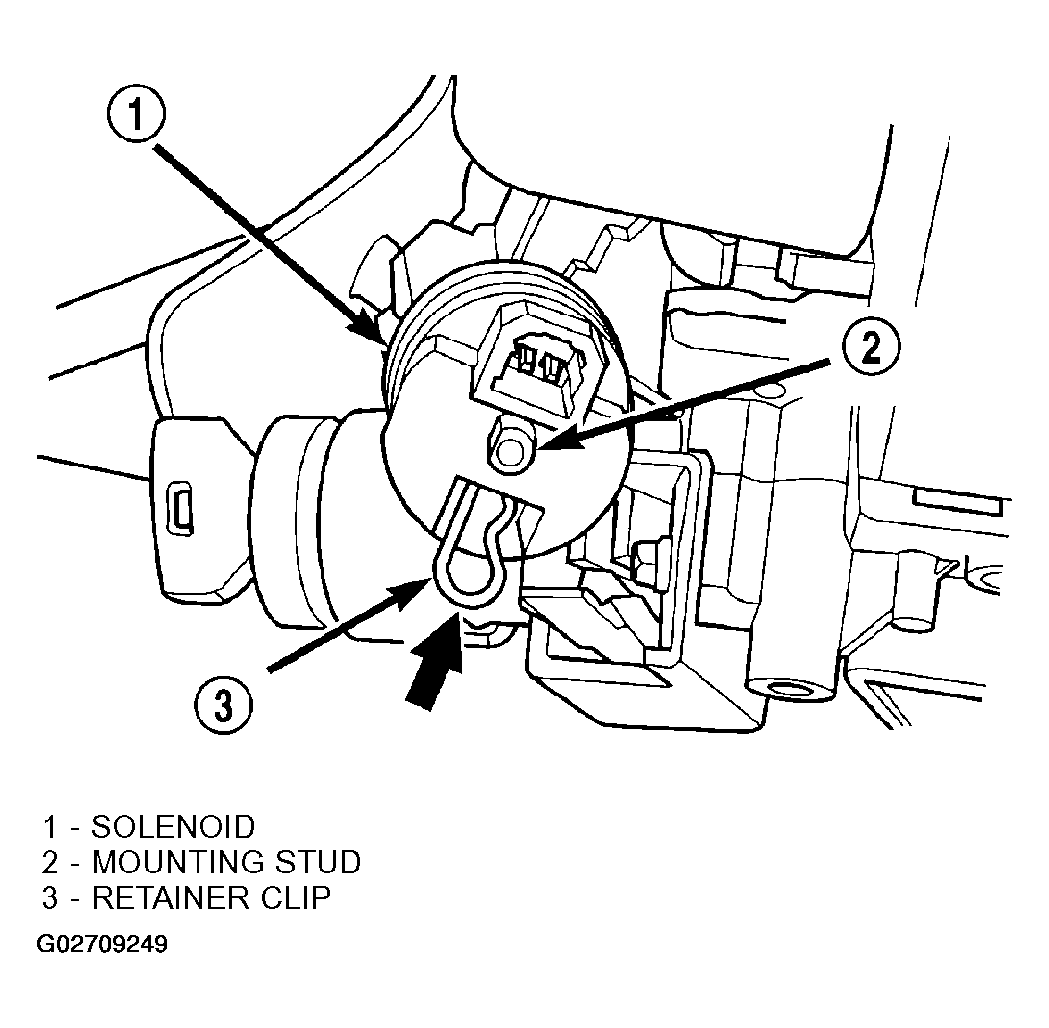 1

2

3

1 - SOLENOID
2 - MOUNTING STUD
3 - RETAINER CLIP

G02709249