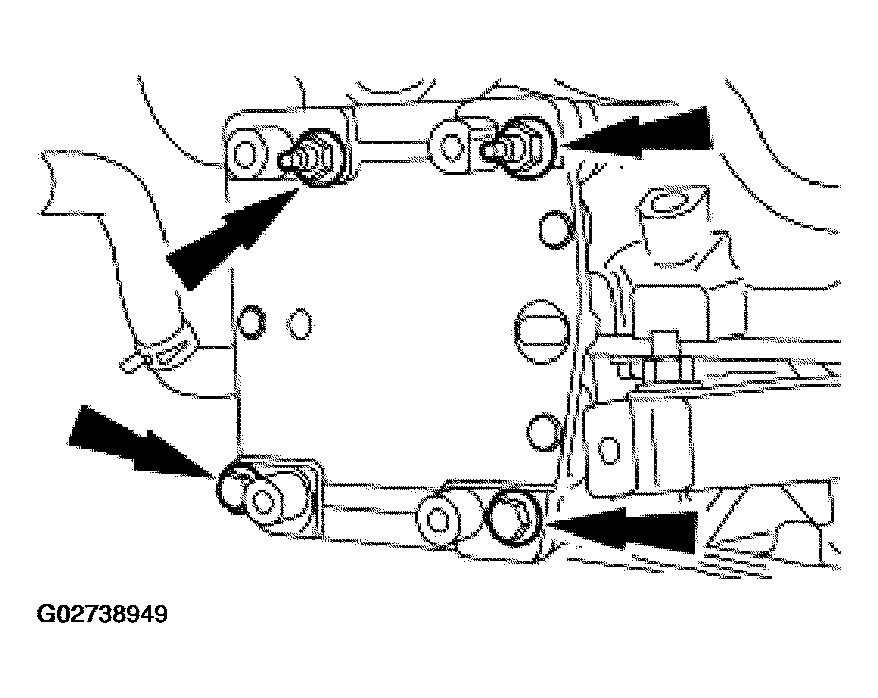 G02738949