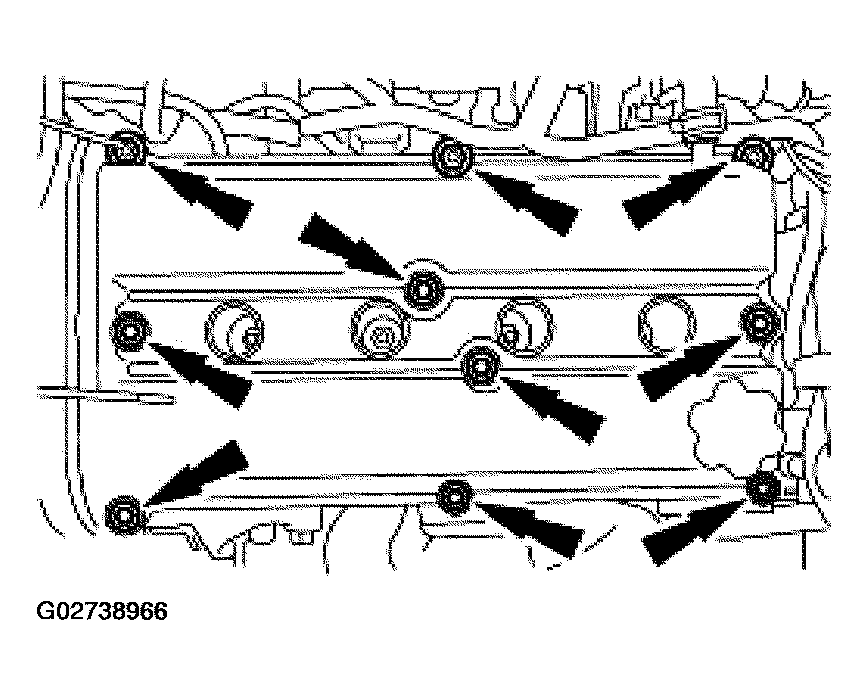 G02738966