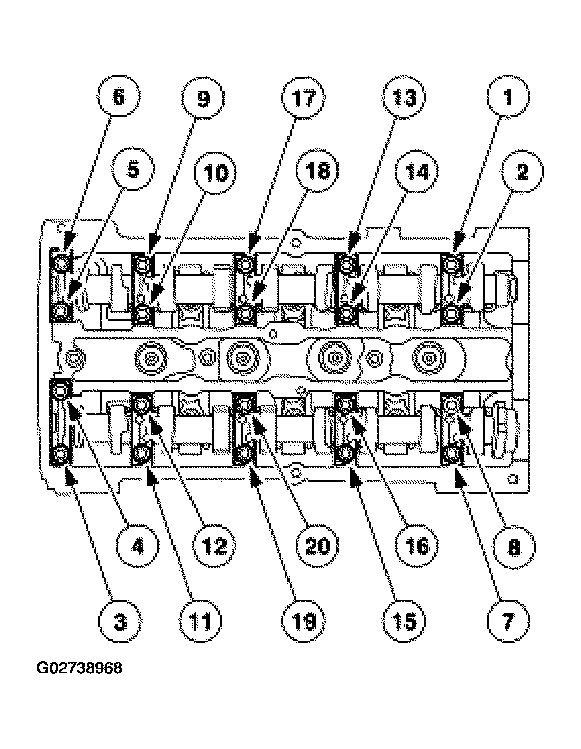 6
9
17
13
1
5
10
18
14
2
4
12
20
16
8
3
11
19
15
7
G02738968