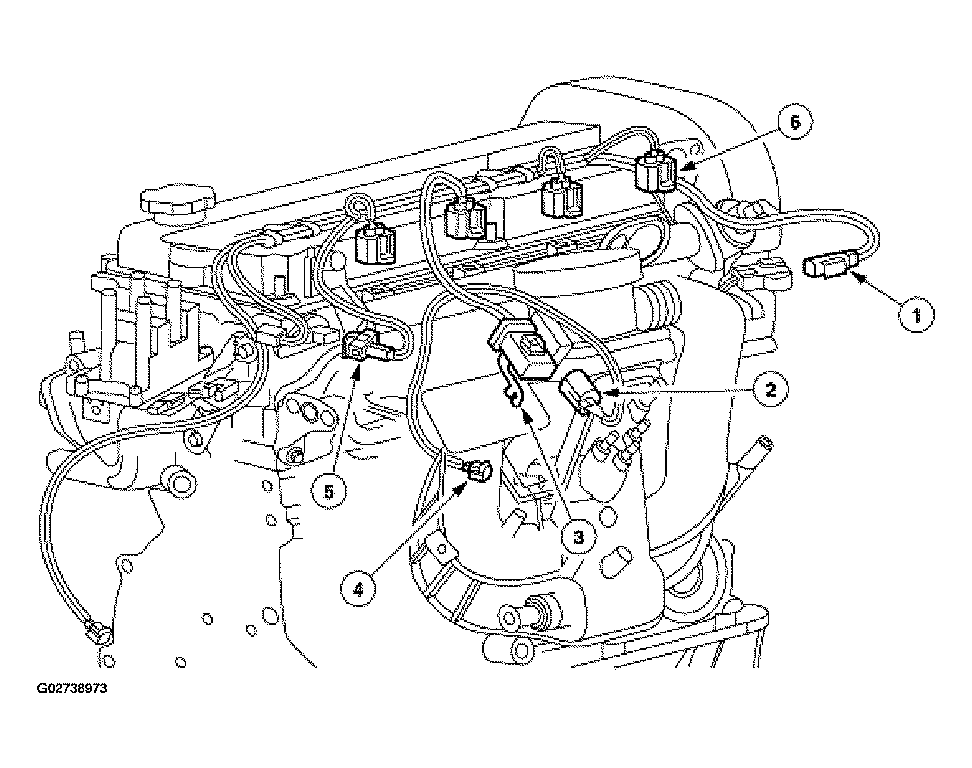 6
1
2
5
3
4
G02738973