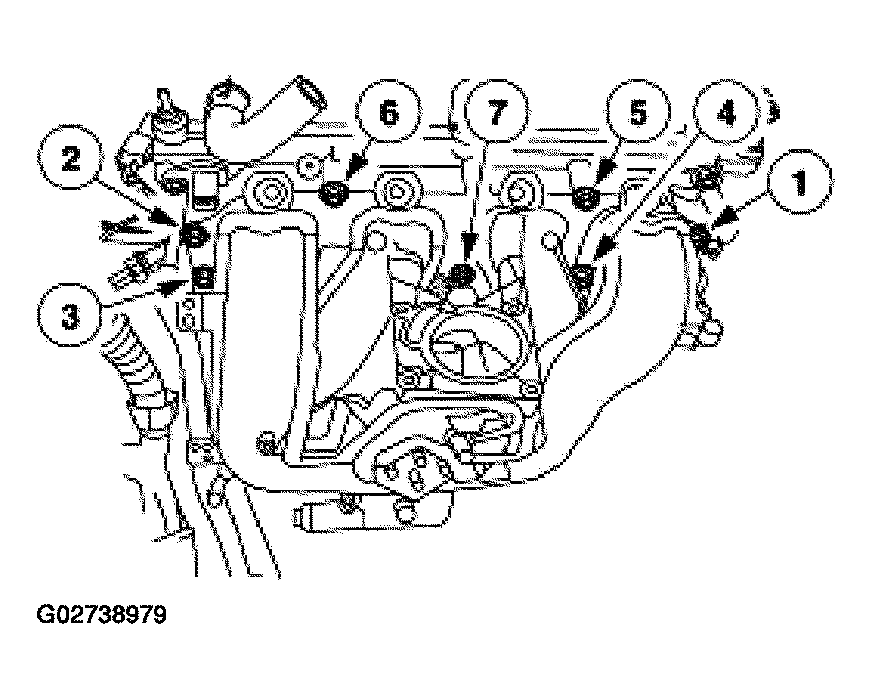 2
6
7
5
4
1
3

G02738979