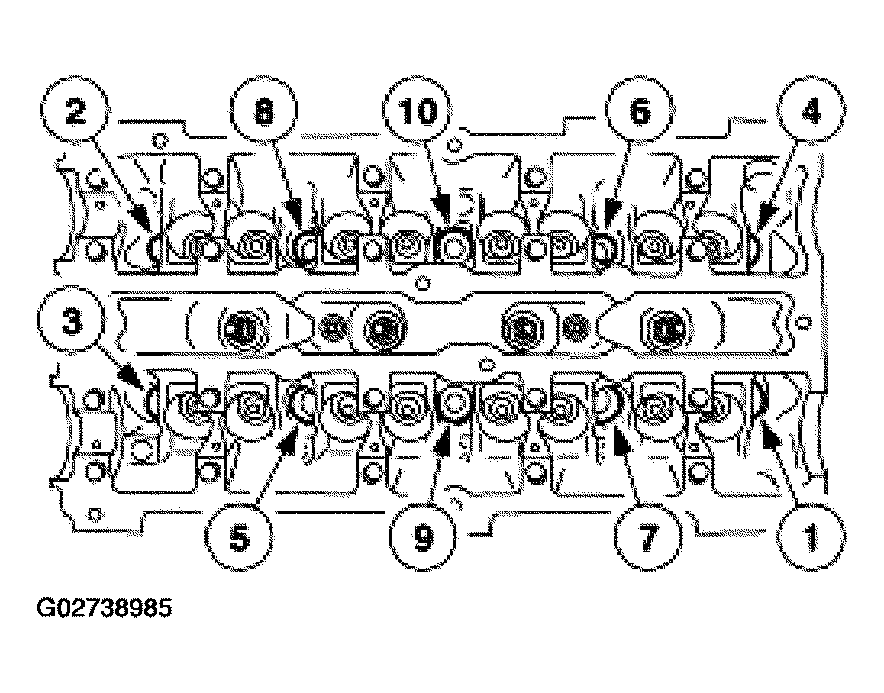 2
8
10
6
4
3
5
9
7
1
G02738985