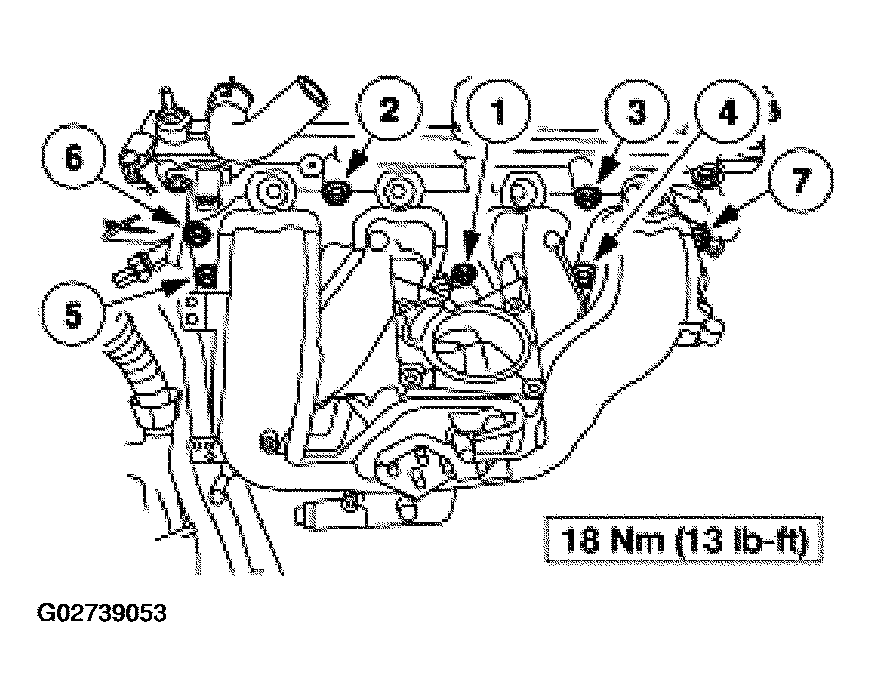 2
1
3
4
6
7
5
18 Nm (13 lb-ft)
G02739053