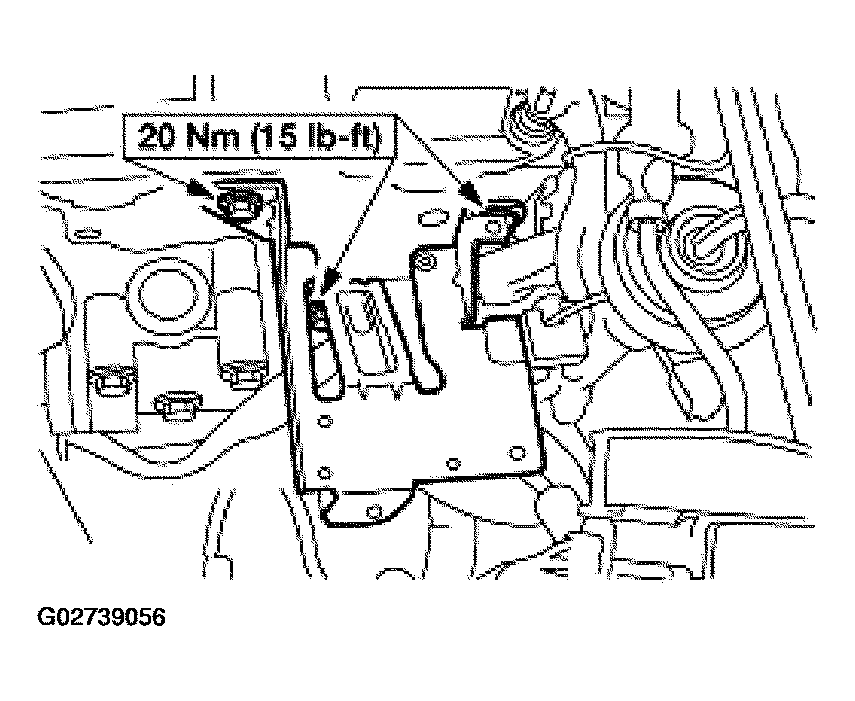 20 Nm (15 lb-ft)

G02739056