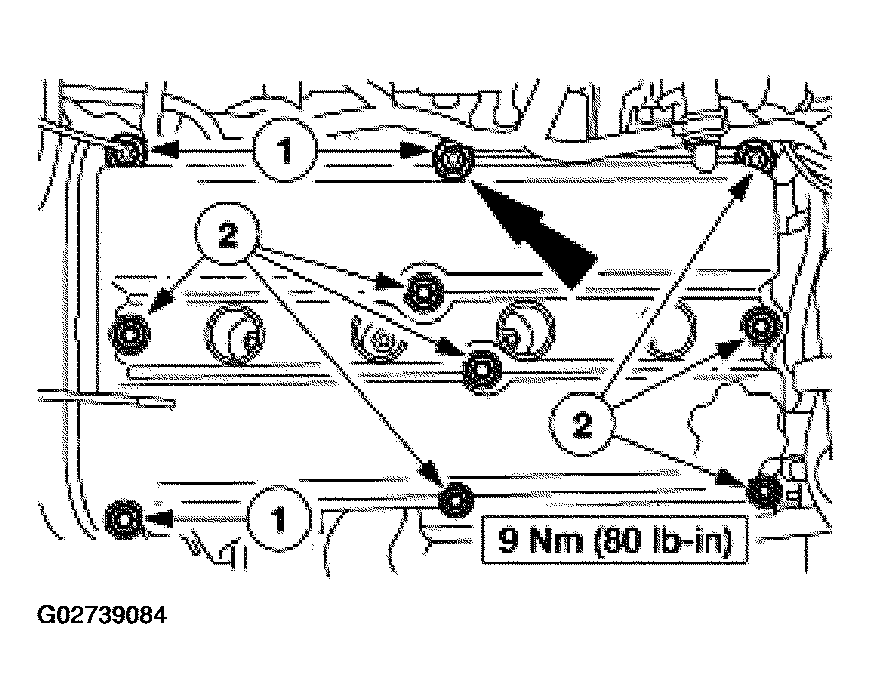 1
2
2
1
9 Nm (80 lb-in)
G02739084