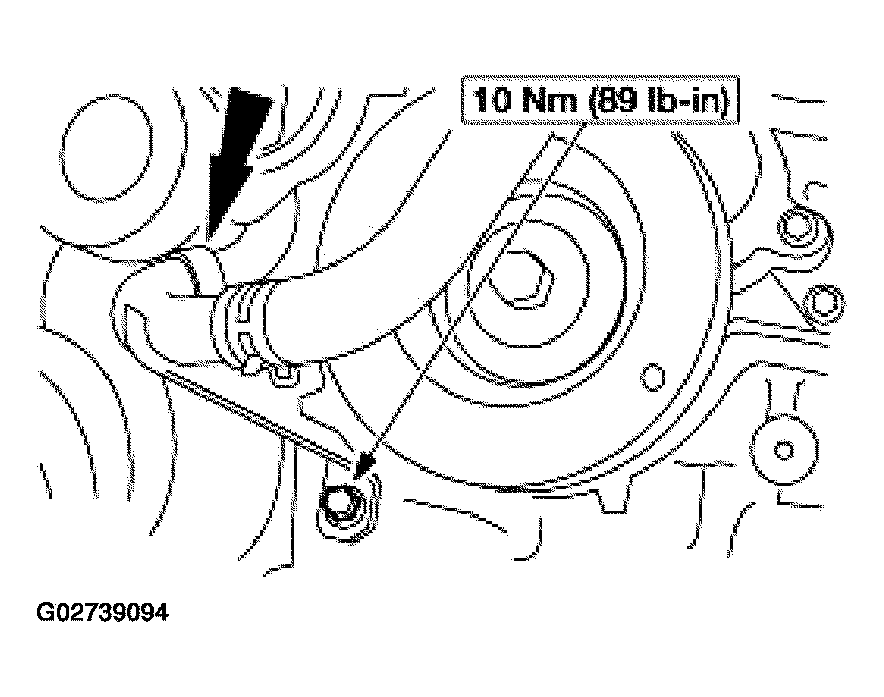 10 Nm (89 lb-in)

G02739094