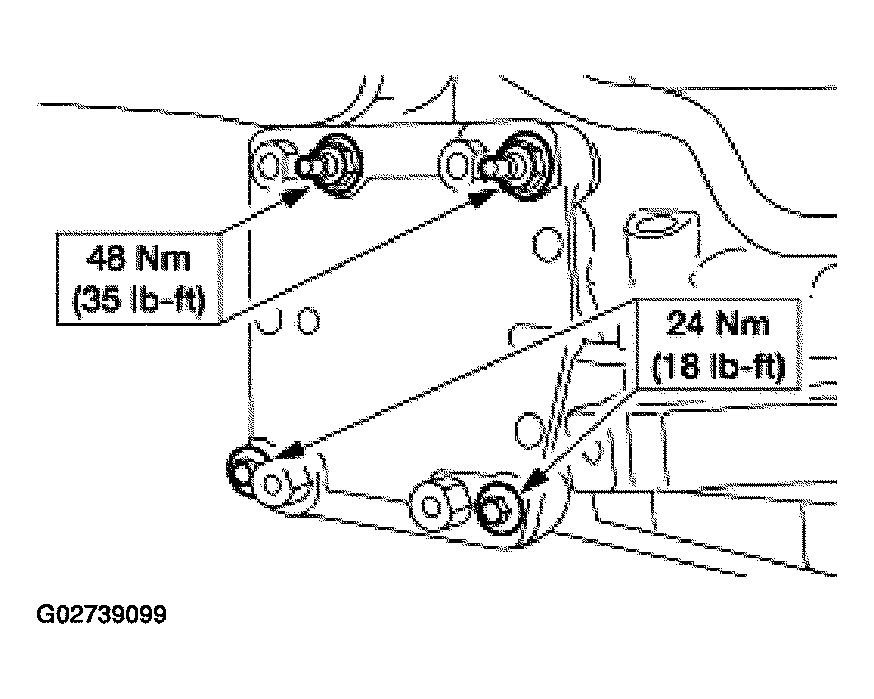 48 Nm
(35 lb-ft)

24 Nm
(18 lb-ft)

G02739099