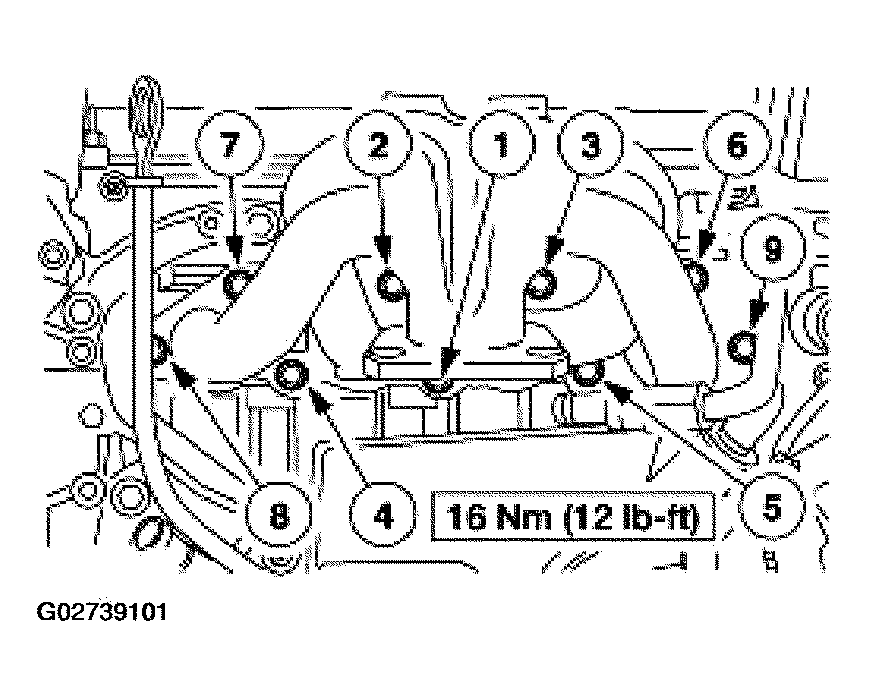 7
2
1
3
6
9
8
4
16 Nm (12 lb-ft)
5

G02739101