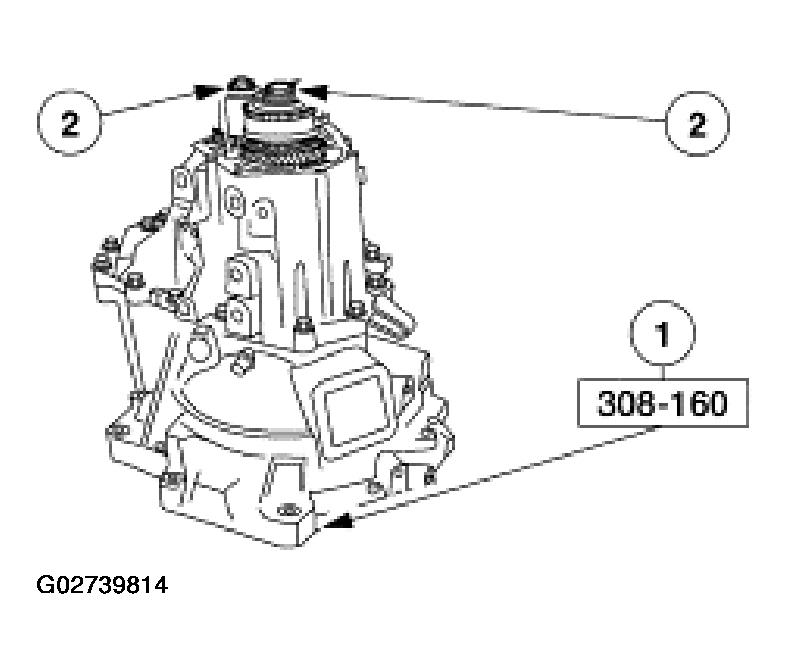 2
2
1
308-160
G02739814