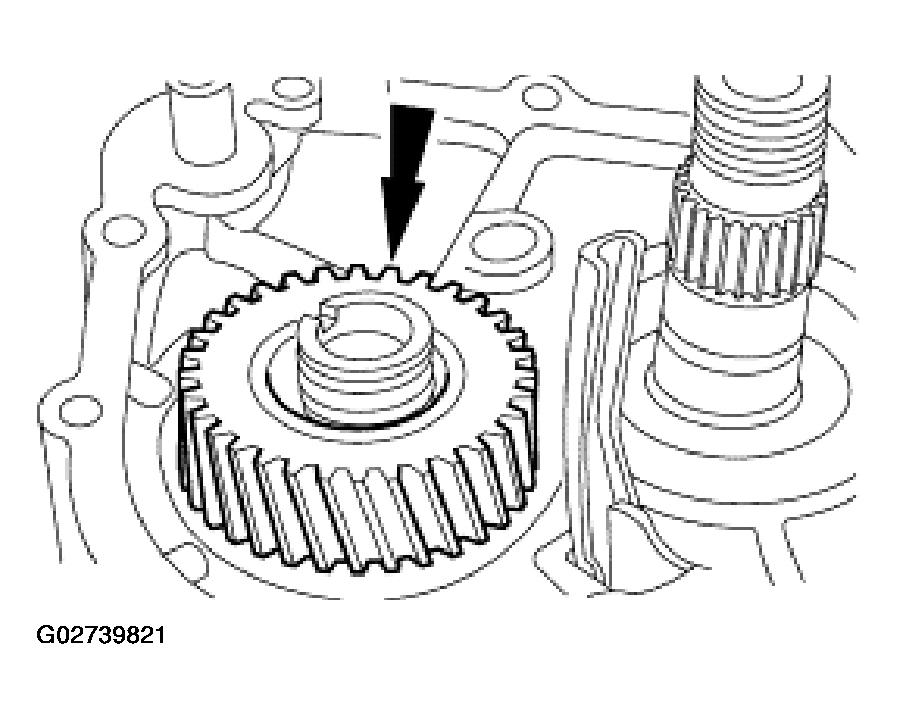 G02739821