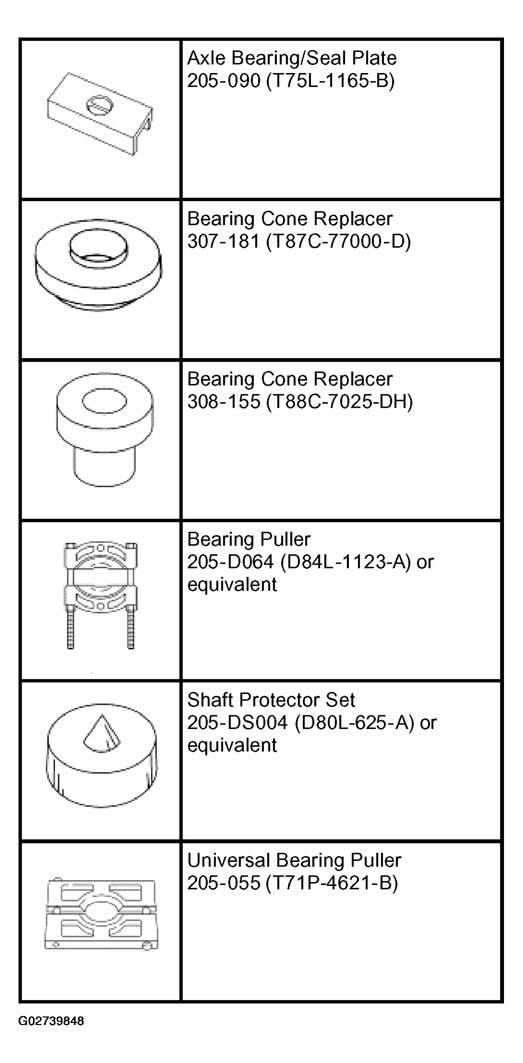 | | |
|---|---|
| | Axle Bearing/Seal Plate 205-090 (T75L-1165-B) |
| | Bearing Cone Replacer 307-181 (T87C-77000-D) |
| | Bearing Cone Replacer 308-155 (T88C-7025-DH) |
| | Bearing Puller 205-D064 (D84L-1123-A) or equivalent |
| | Shaft Protector Set 205-DS004 (D80L-625-A) or equivalent |
| | Universal Bearing Puller 205-055 (T71P-4621-B) |

G02739848