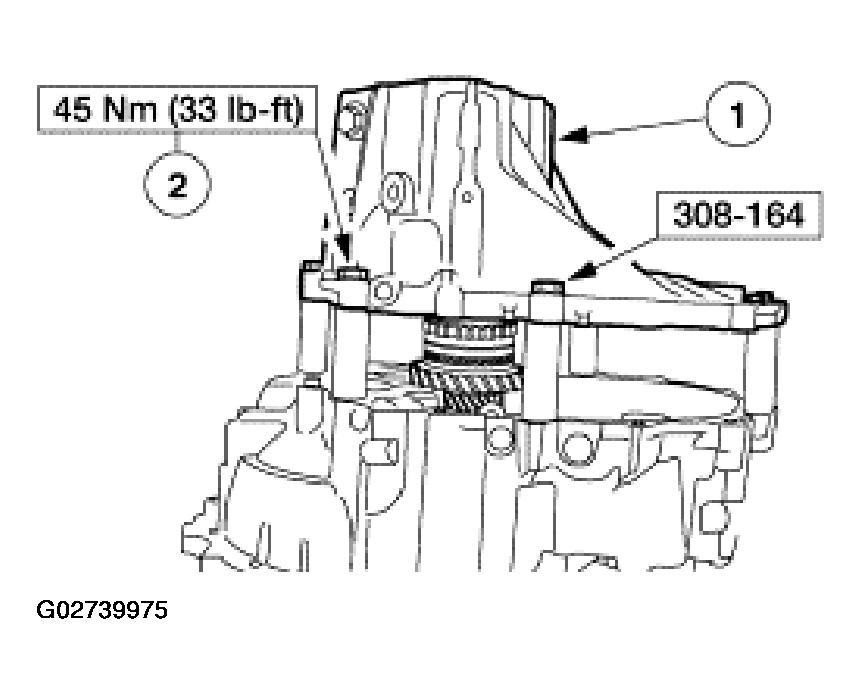 45 Nm (33 lb-ft)

1

2

308-164

G02739975