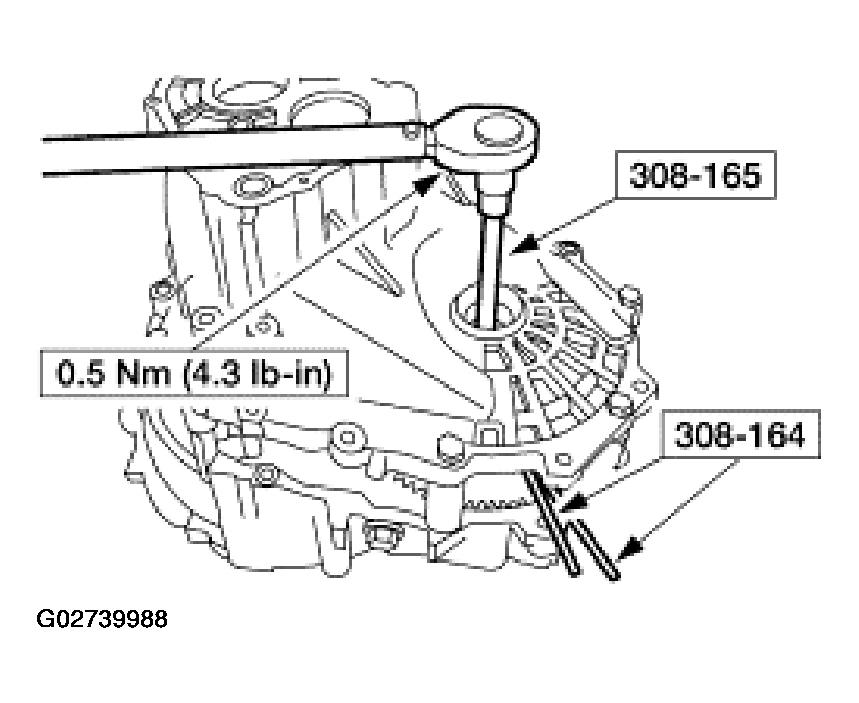 308-165

0.5 Nm (4.3 lb-in)

308-164

G02739988