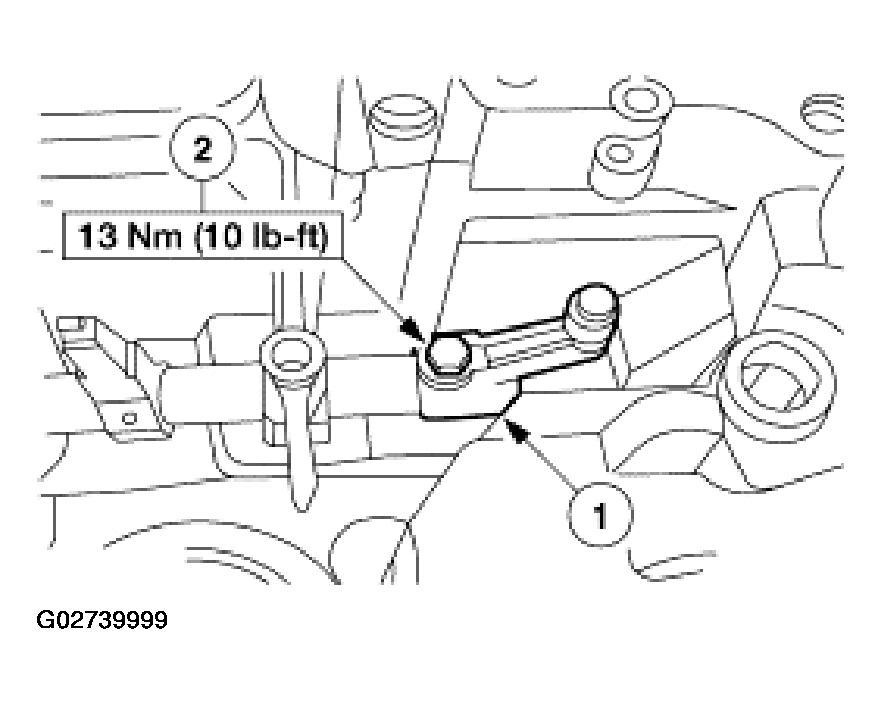 2

13 Nm (10 lb-ft)

1

G02739999