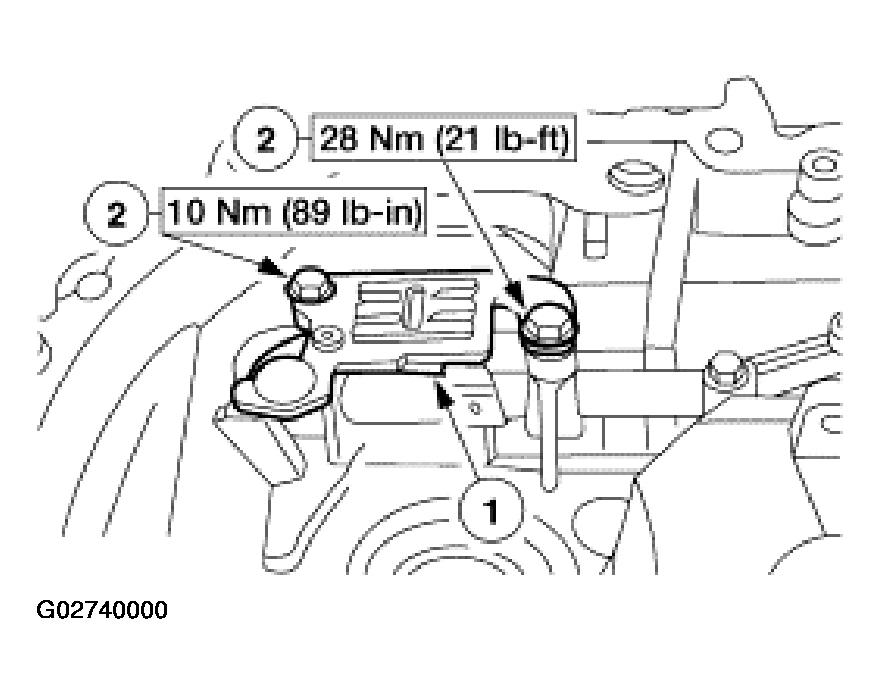 2 28 Nm (21 lb-ft)

2 10 Nm (89 lb-in)

1

G02740000