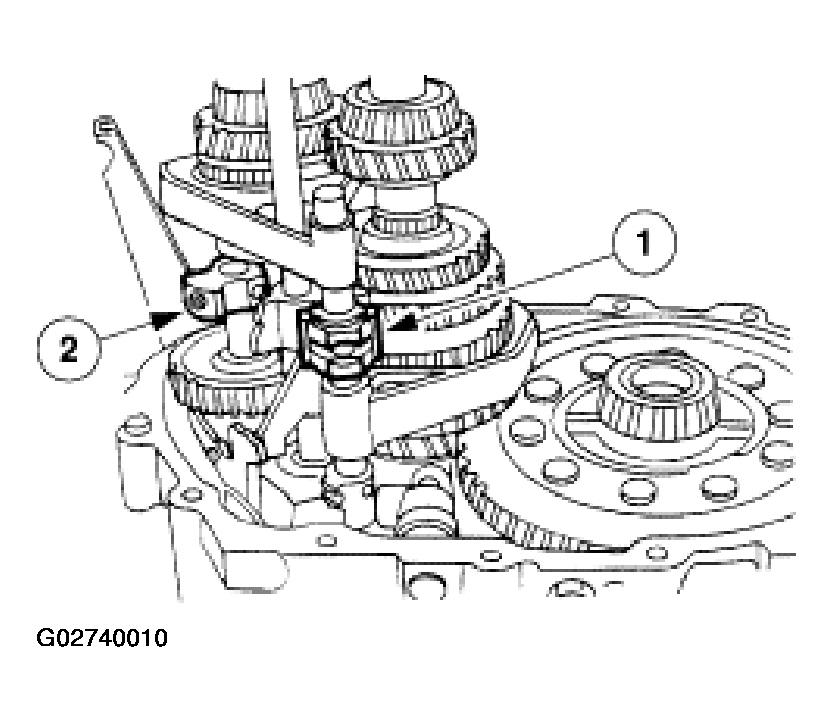 1

2

G02740010