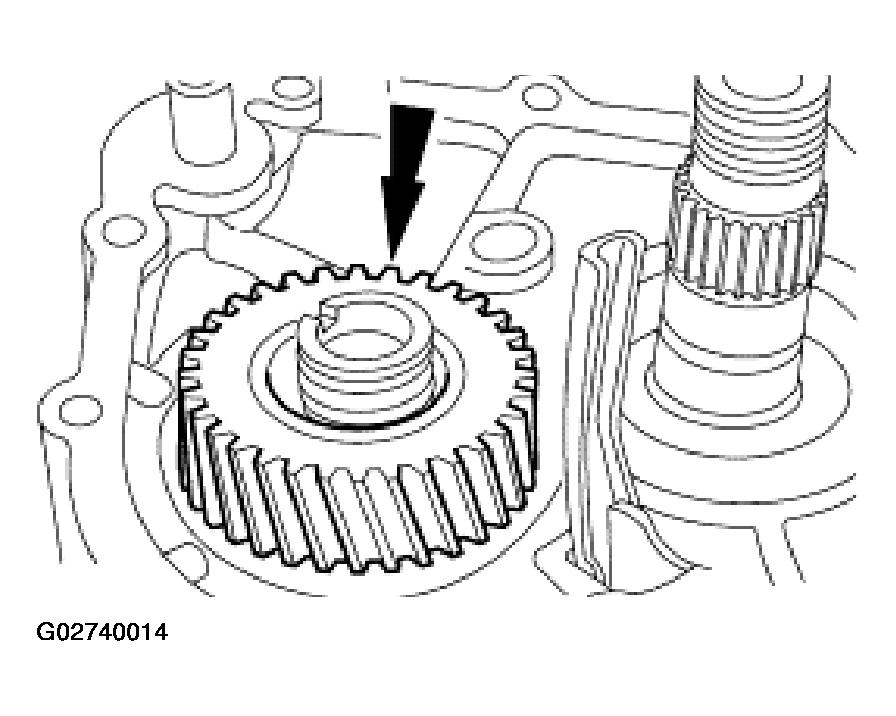 G02740014