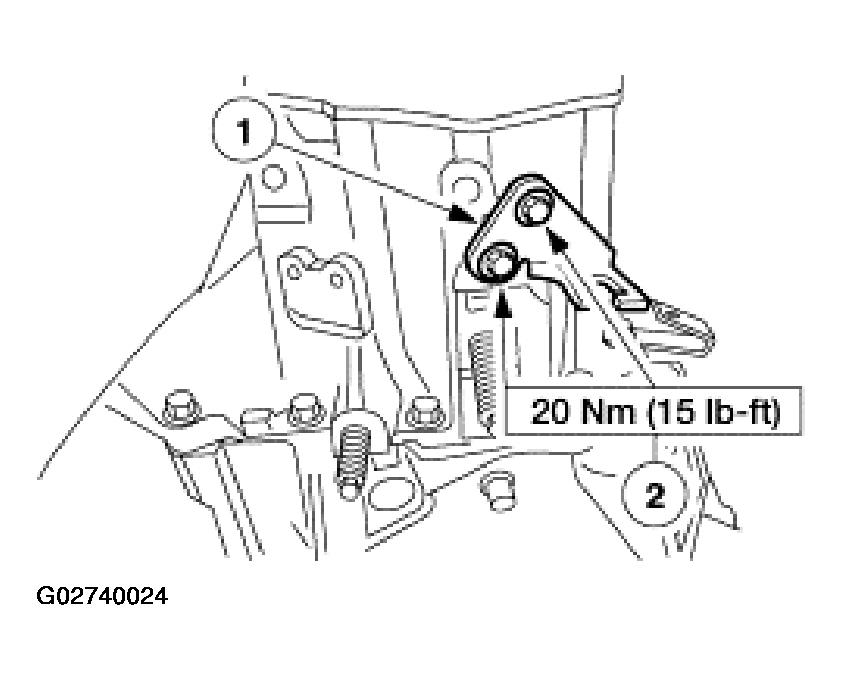 1

20 Nm (15 lb-ft)

2

G02740024