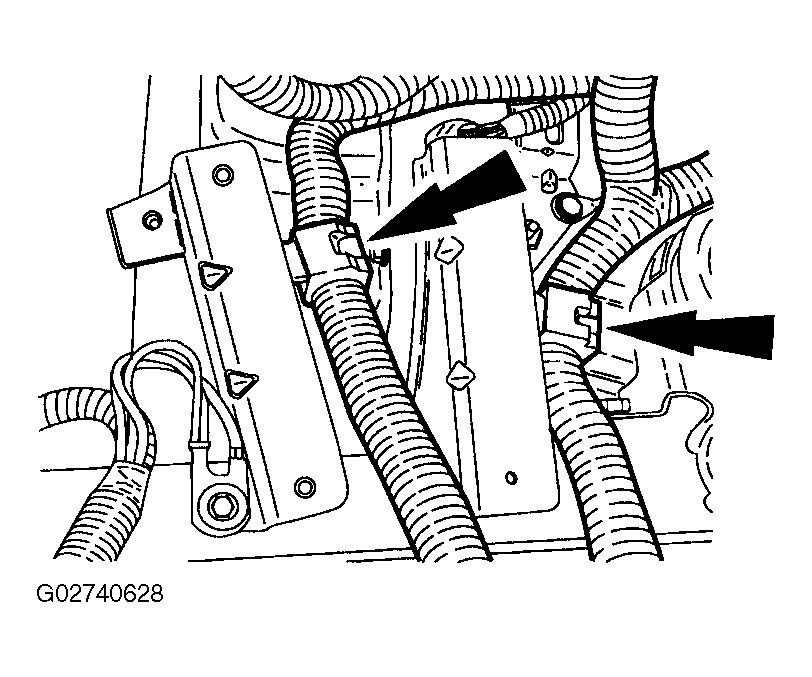 G02740628