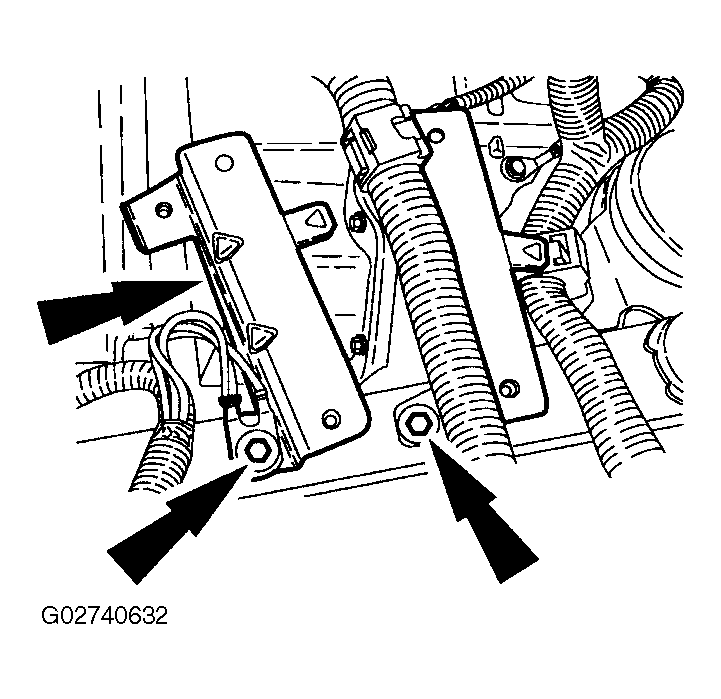 G02740632