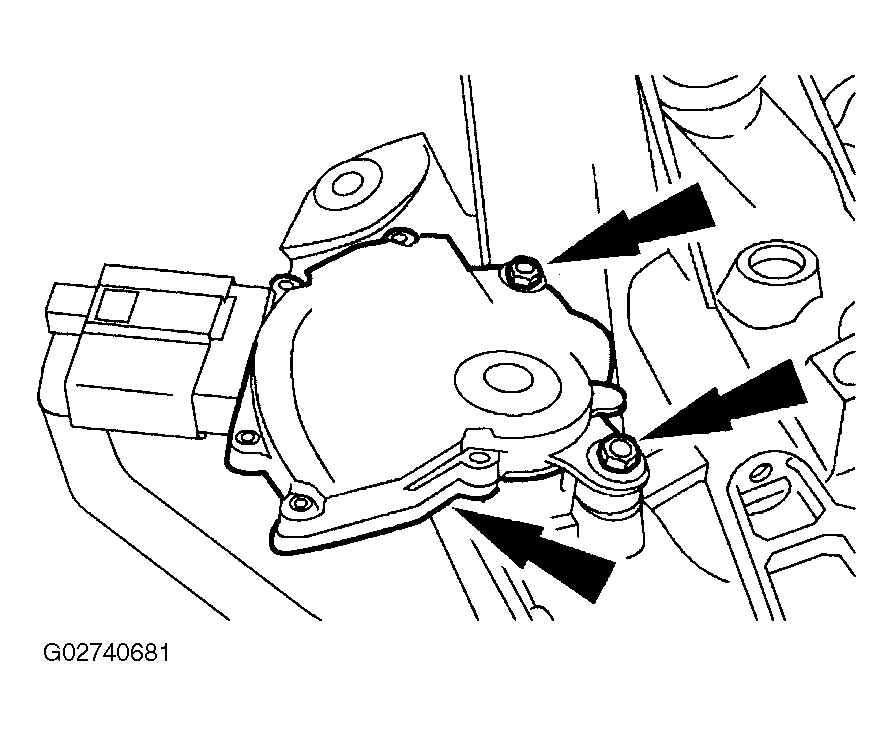 G02740681