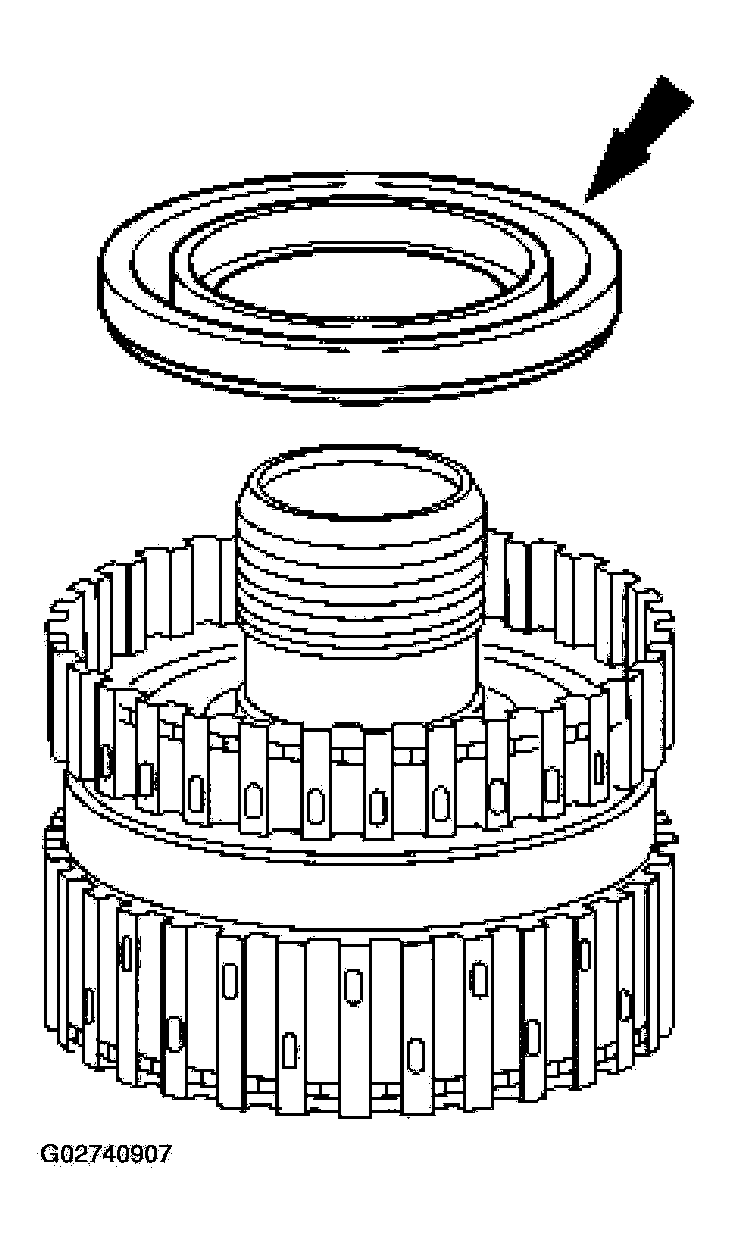 G02740907