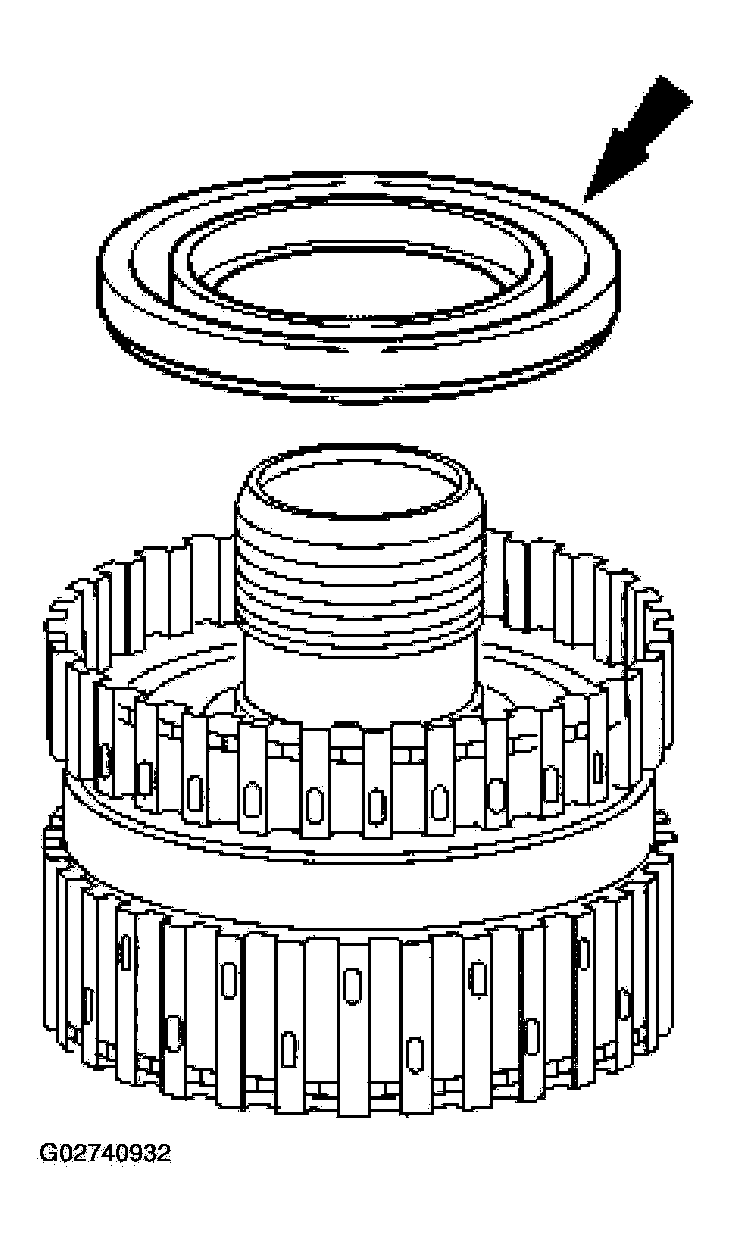 G02740932