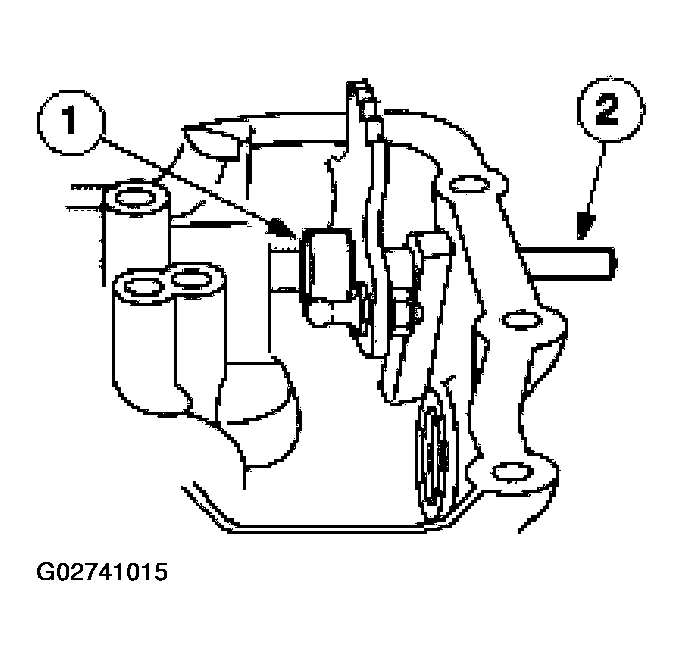 1

2

G02741015