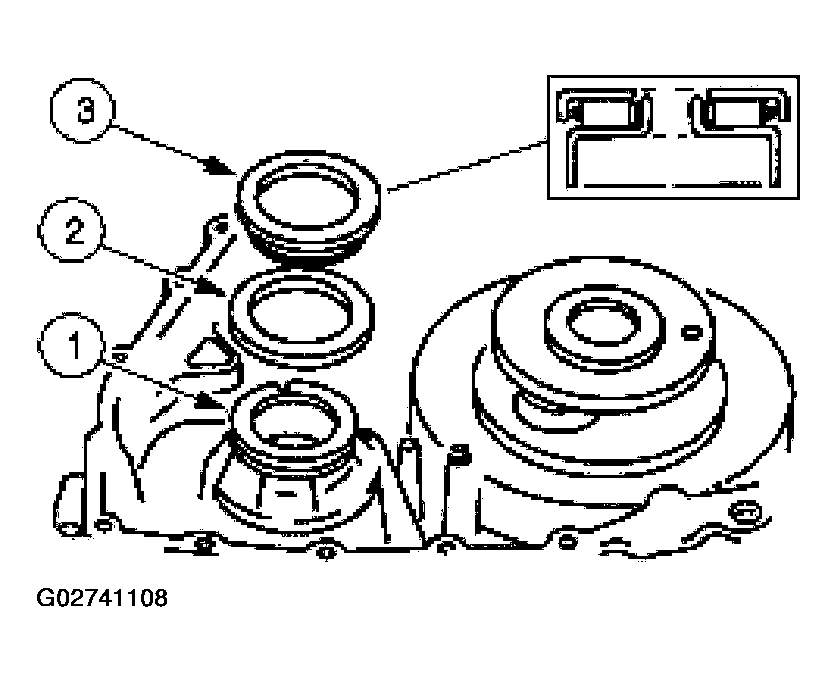 3
2
1
G02741108