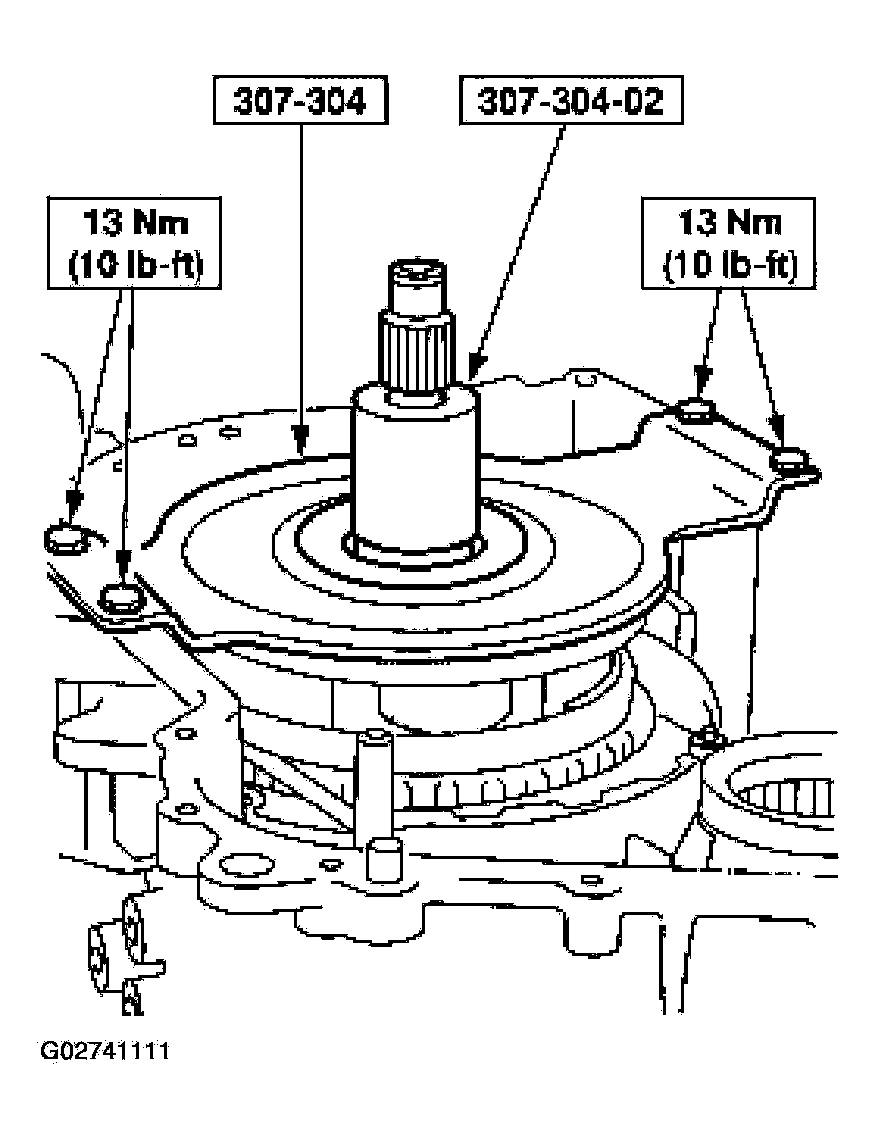 307-304

307-304-02

13 Nm
(10 lb-ft)

13 Nm
(10 lb-ft)

G02741111