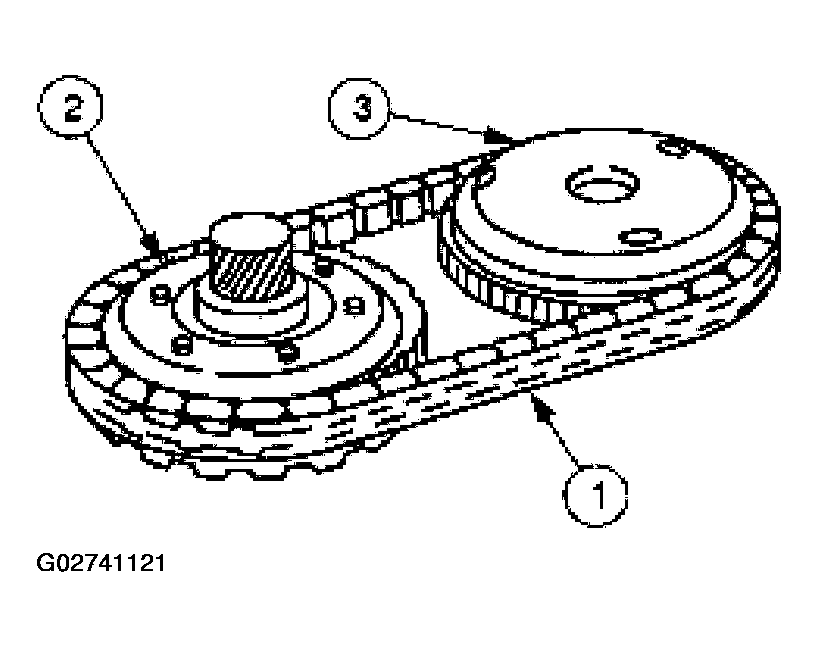 2
3
1
G02741121