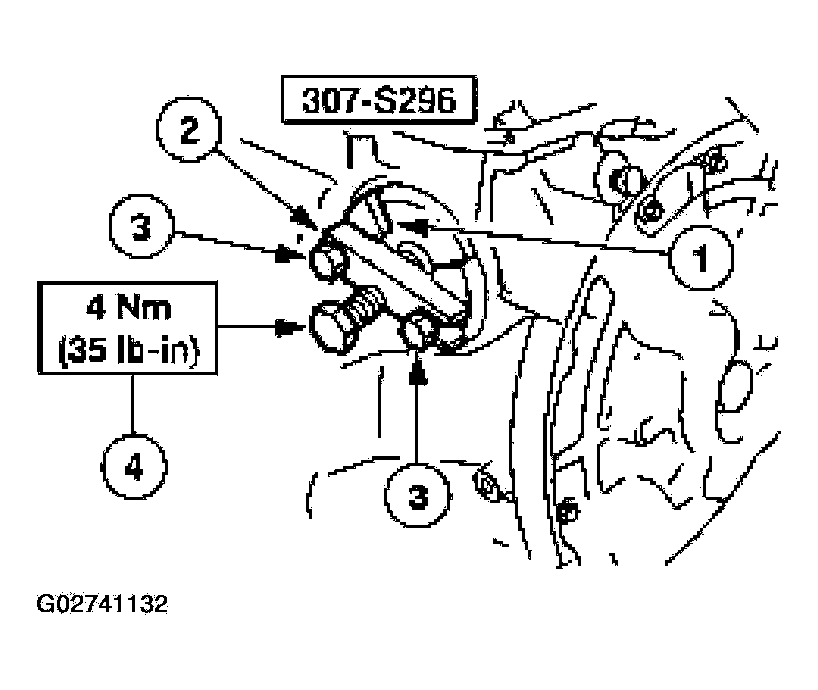 307-S296

2

3

1

4 Nm
(35 lb-in)

4

3

G02741132