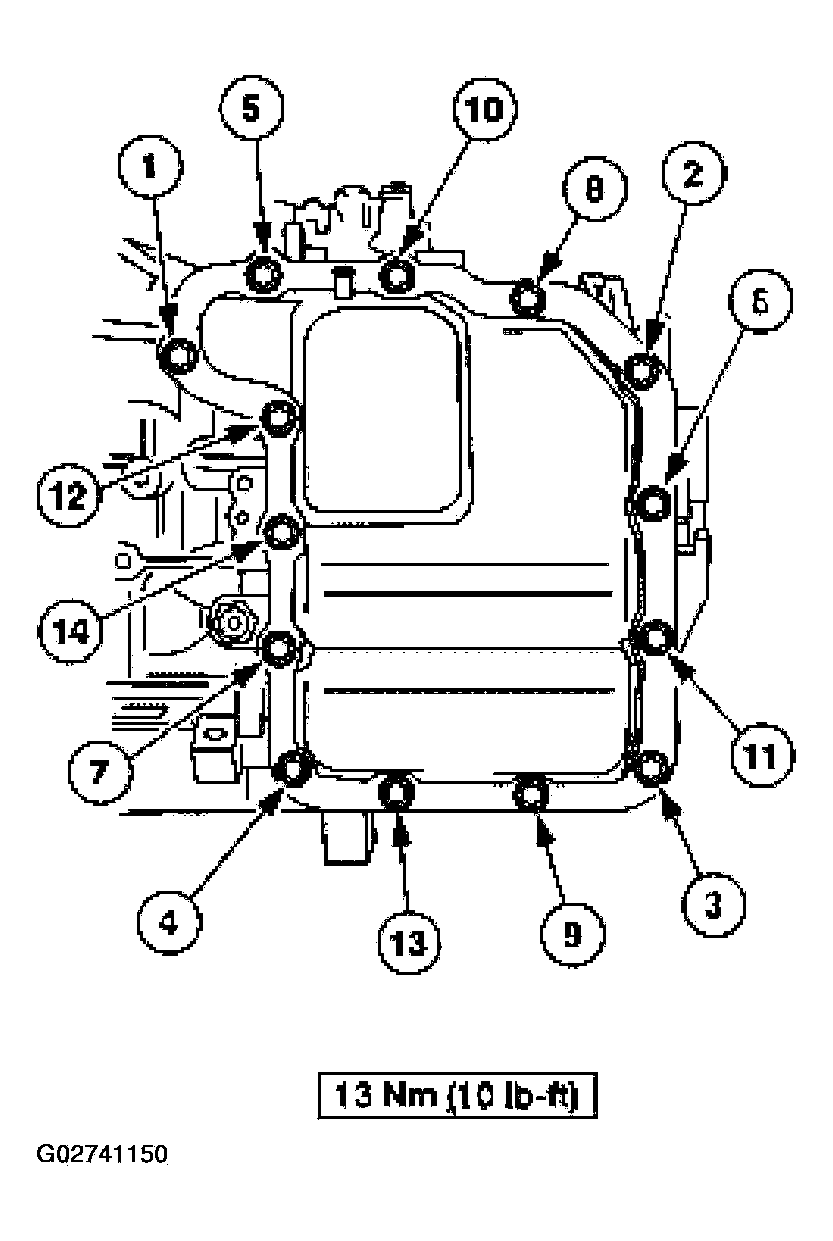 5
10
1
8
2
6
12
14
7
11
4
13
9
3

13 Nm (10 lb-ft)

G02741150