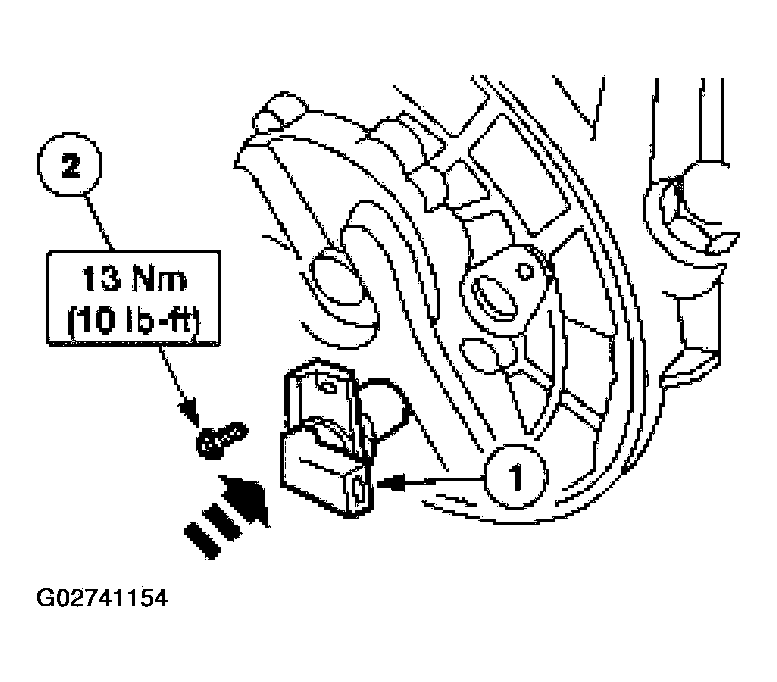 2

13 Nm
(10 lb-ft)

1

G02741154