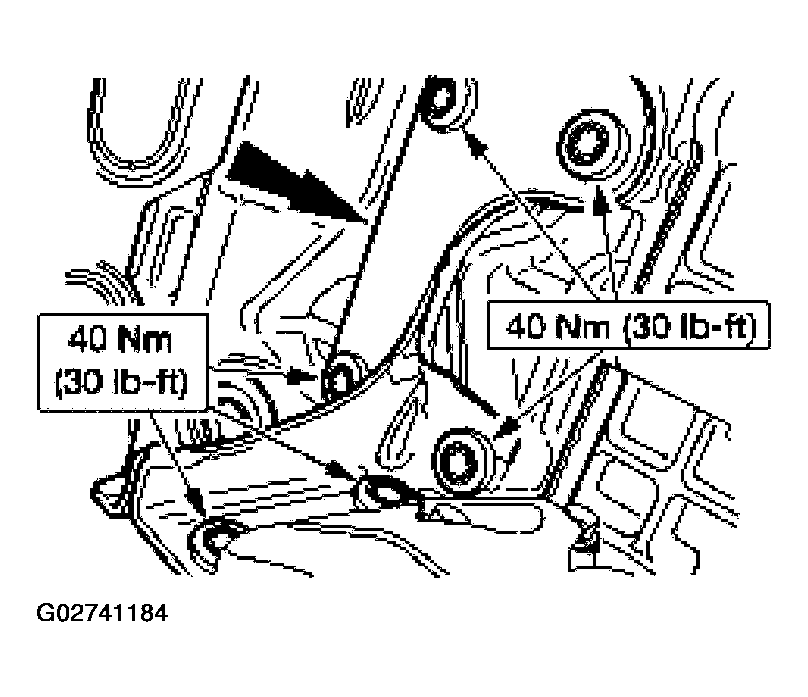 40 Nm (30 lb-ft)

40 Nm (30 lb-ft)

G02741184