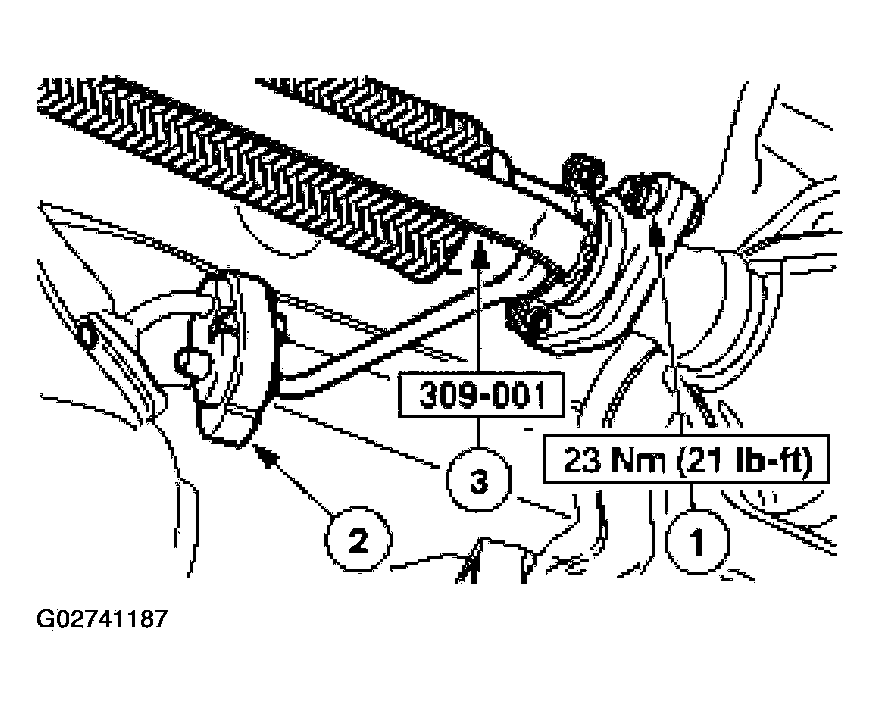 309-001

23 Nm (21 lb-ft)

3

2

1

G02741187