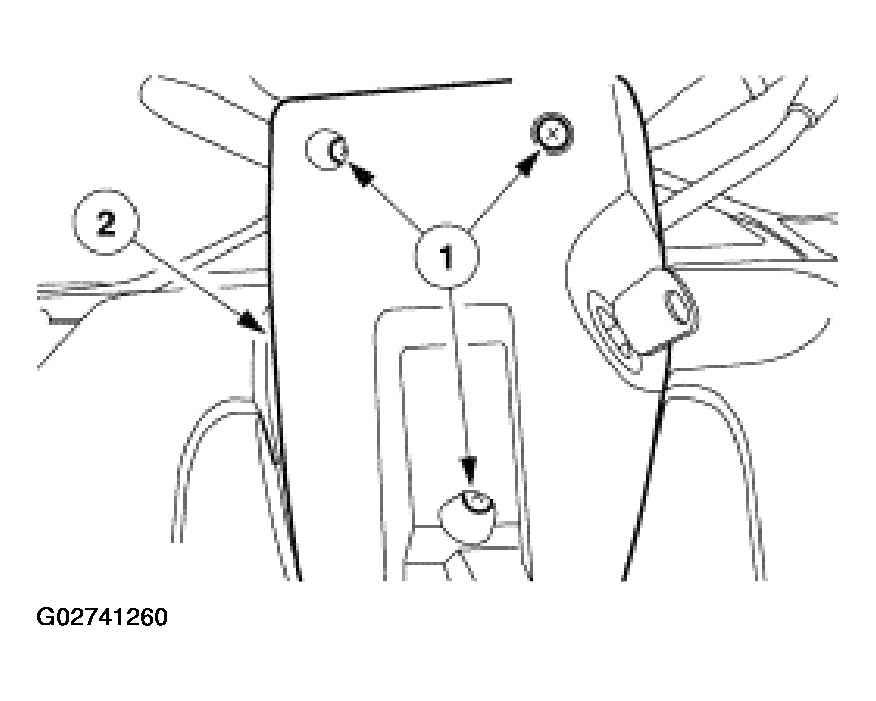 2

1

G02741260