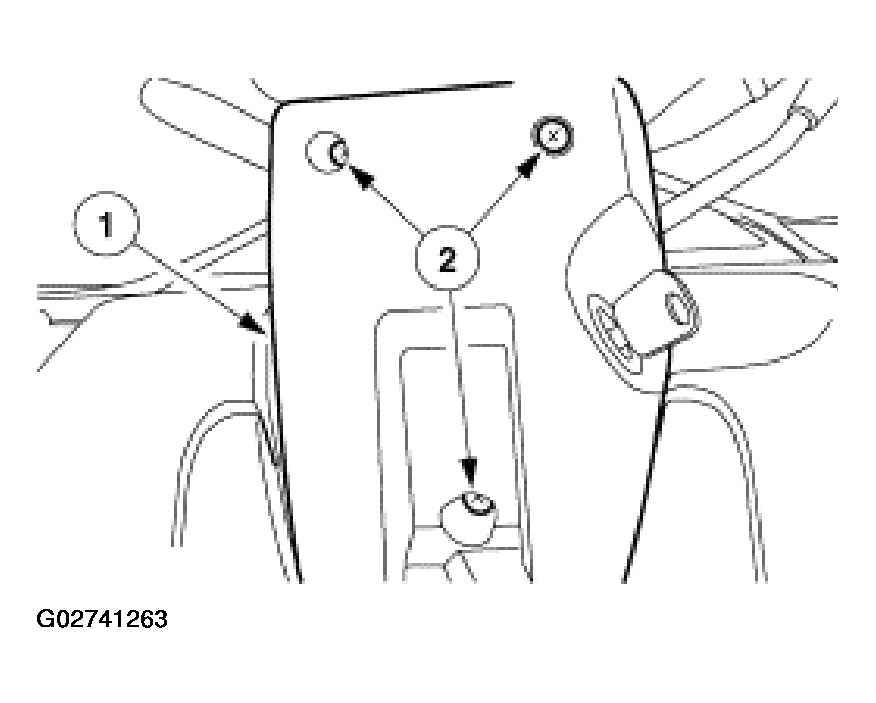 1
2
G02741263