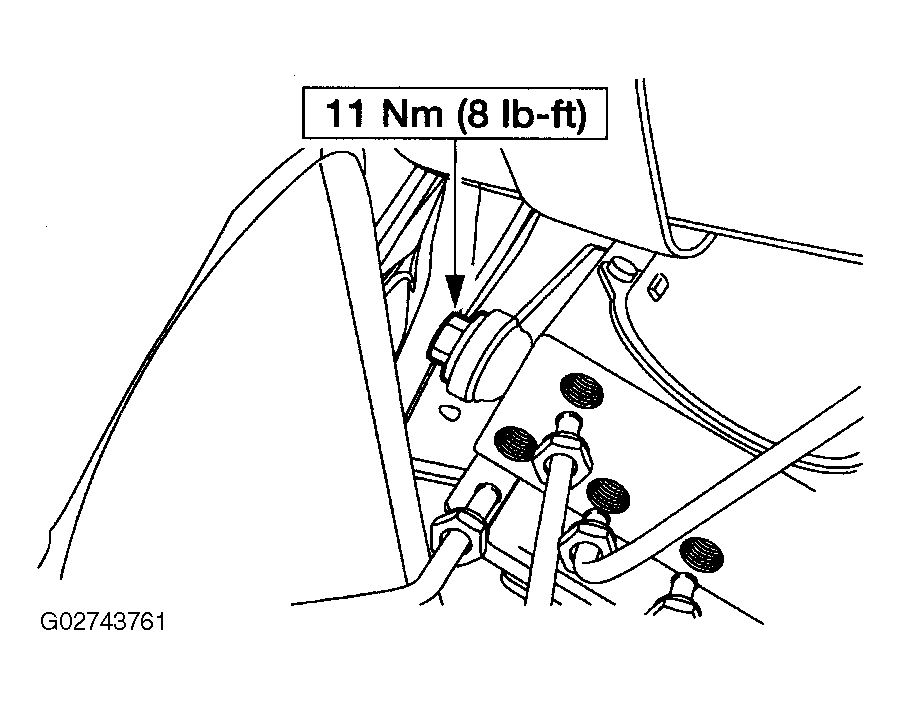 11 Nm (8 lb-ft)

G02743761