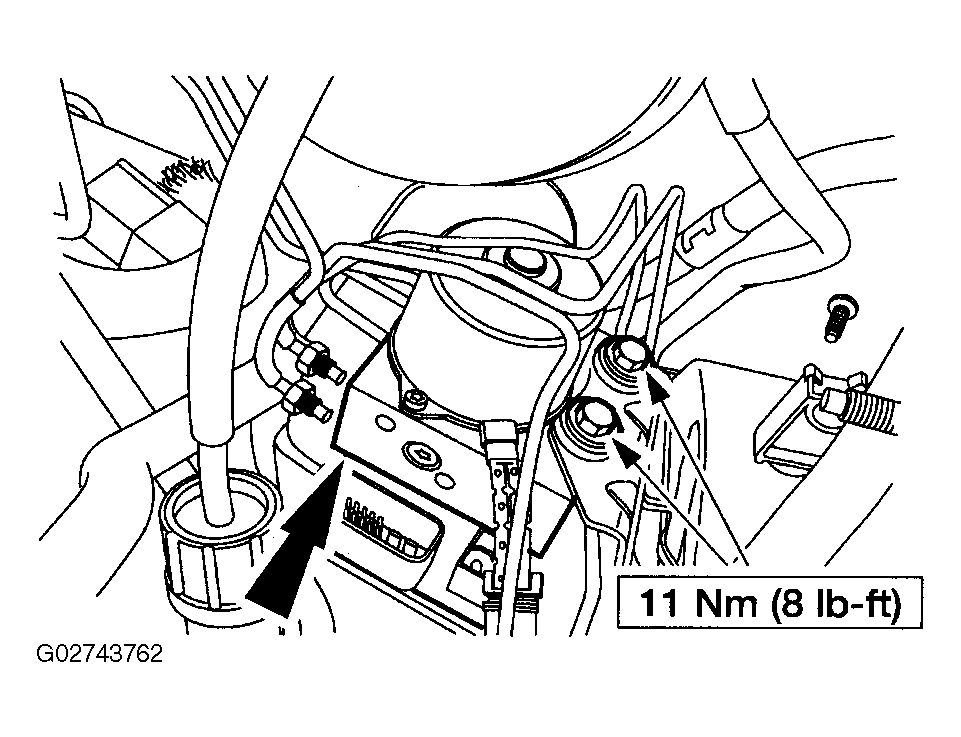 11 Nm (8 lb-ft)

G02743762