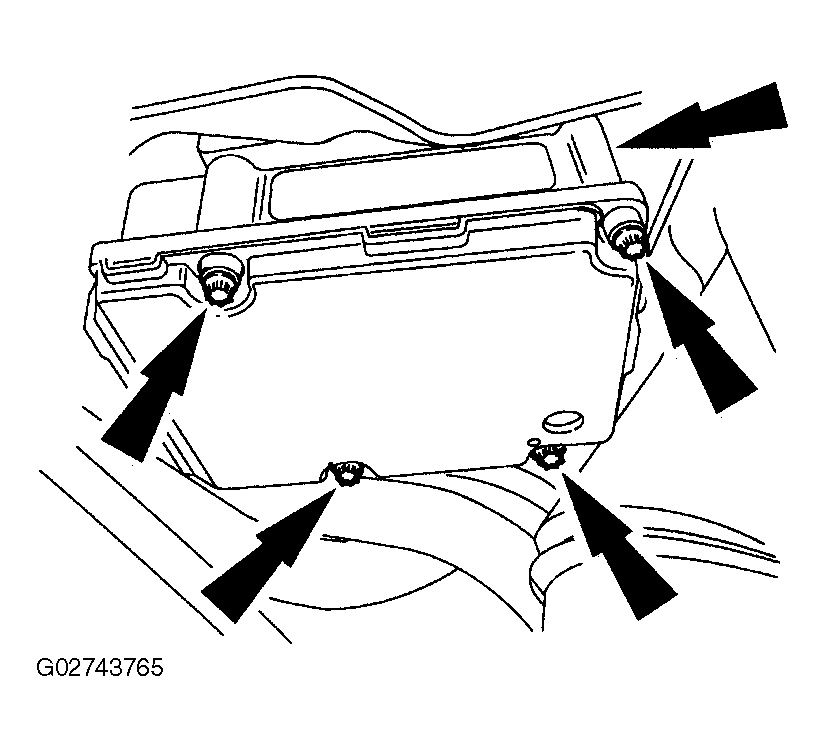 G02743765