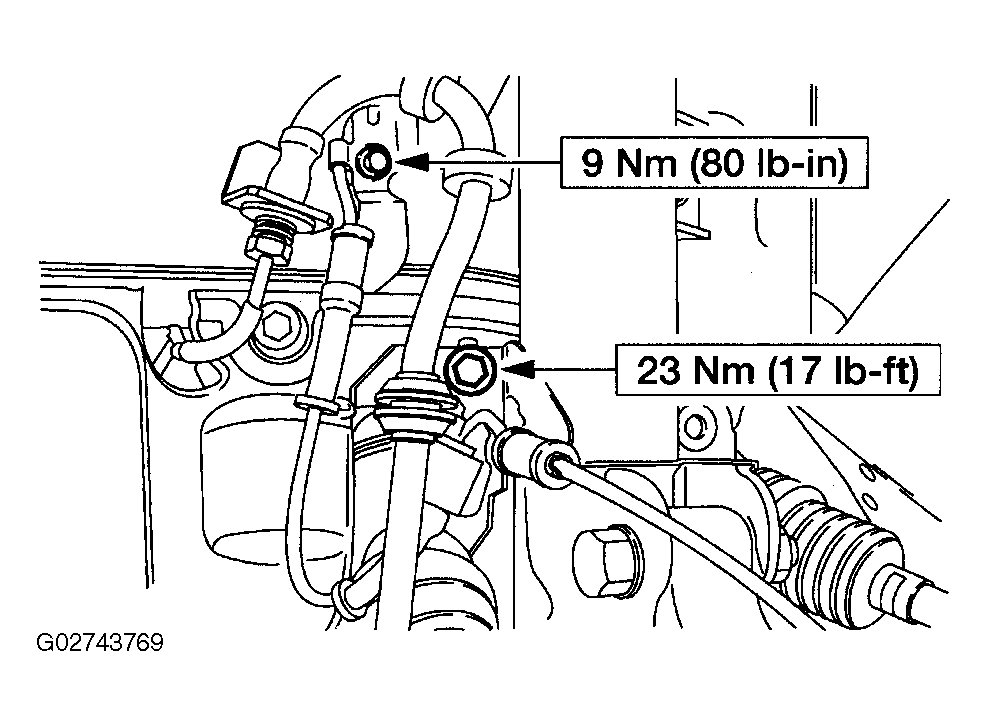 9 Nm (80 lb-in)

23 Nm (17 lb-ft)

G02743769