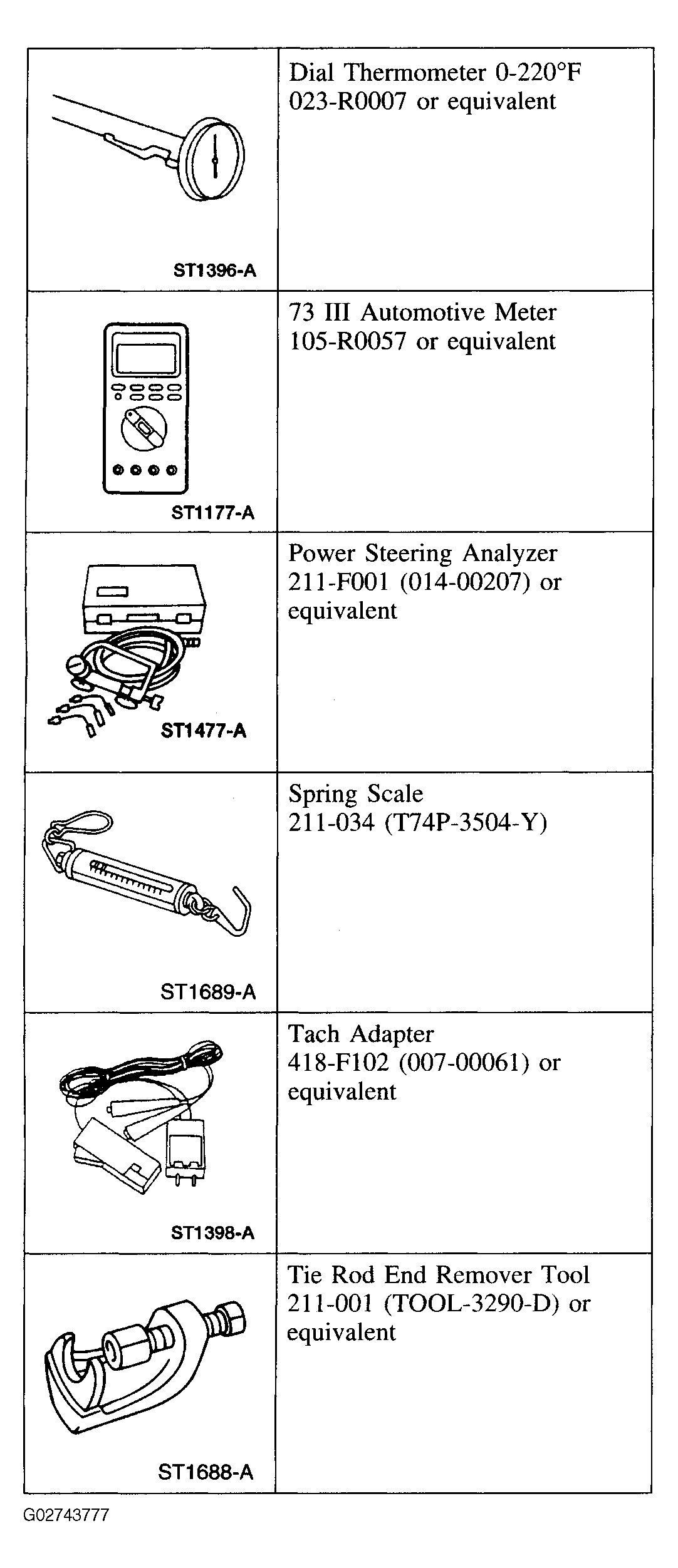 | | |
|---|---|
| ST1396-A | Dial Thermometer 0-220°F 023-R0007 or equivalent |
| ST1177-A | 73 III Automotive Meter 105-R0057 or equivalent |
| ST1477-A | Power Steering Analyzer 211-F001 (014-00207) or equivalent |
| ST1689-A | Spring Scale 211-034 (T74P-3504-Y) |
| ST1398-A | Tach Adapter 418-F102 (007-00061) or equivalent |
| ST1688-A | Tie Rod End Remover Tool 211-001 (TOOL-3290-D) or equivalent |

G02743777