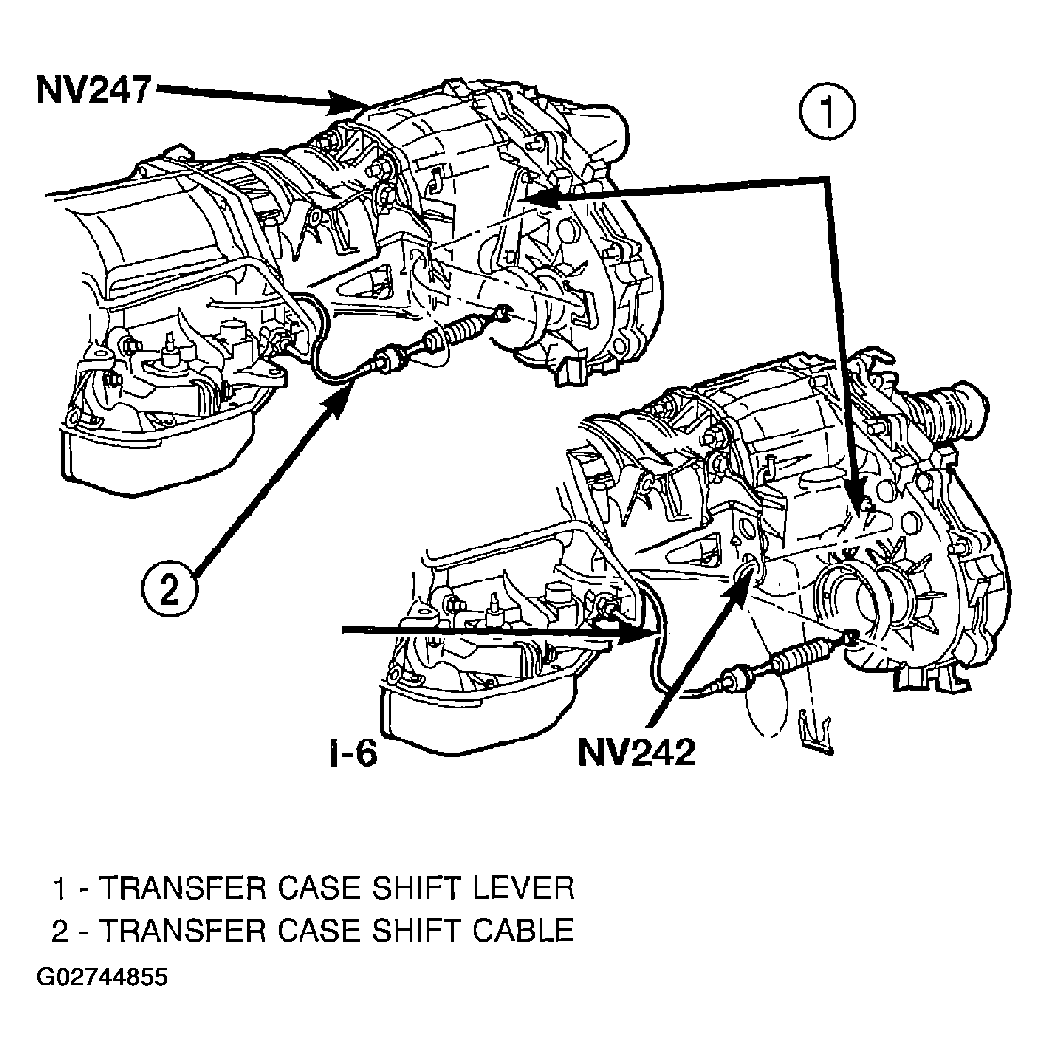 NV247

1

2

I-6

NV242

1 - TRANSFER CASE SHIFT LEVER
2 - TRANSFER CASE SHIFT CABLE

G02744855