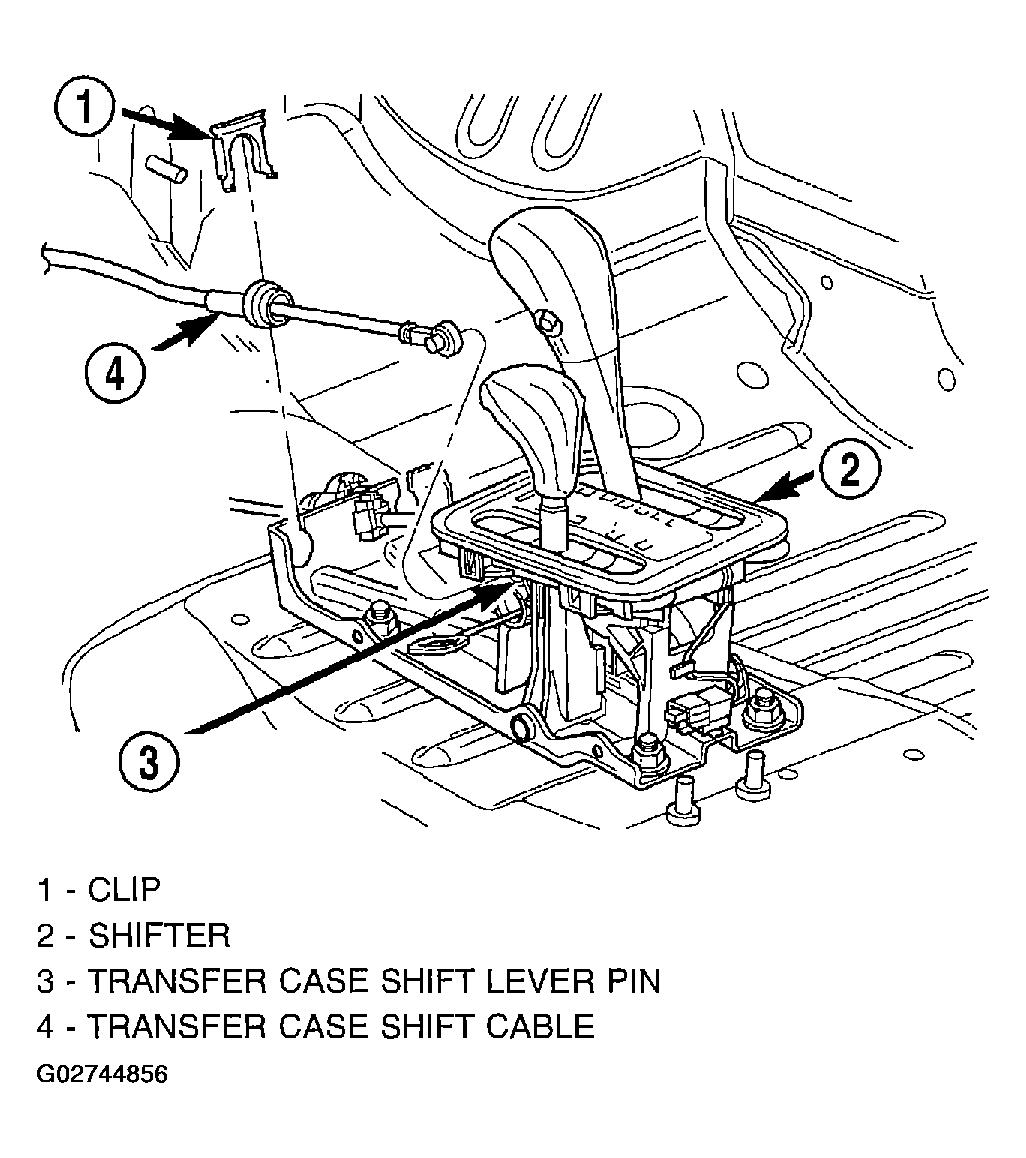 1

4

2

3

1 - CLIP
2 - SHIFTER
3 - TRANSFER CASE SHIFT LEVER PIN
4 - TRANSFER CASE SHIFT CABLE

G02744856