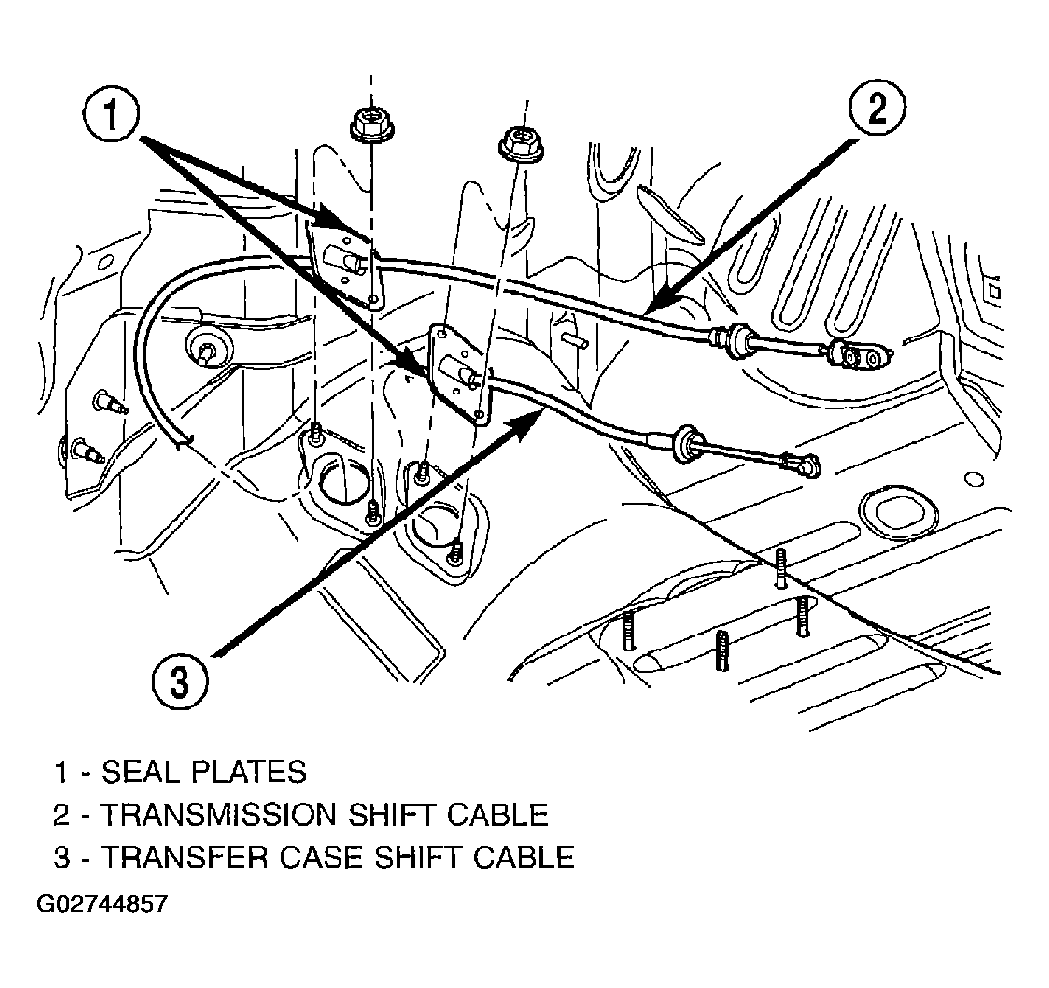 1

2

3

1 - SEAL PLATES
2 - TRANSMISSION SHIFT CABLE
3 - TRANSFER CASE SHIFT CABLE

G02744857