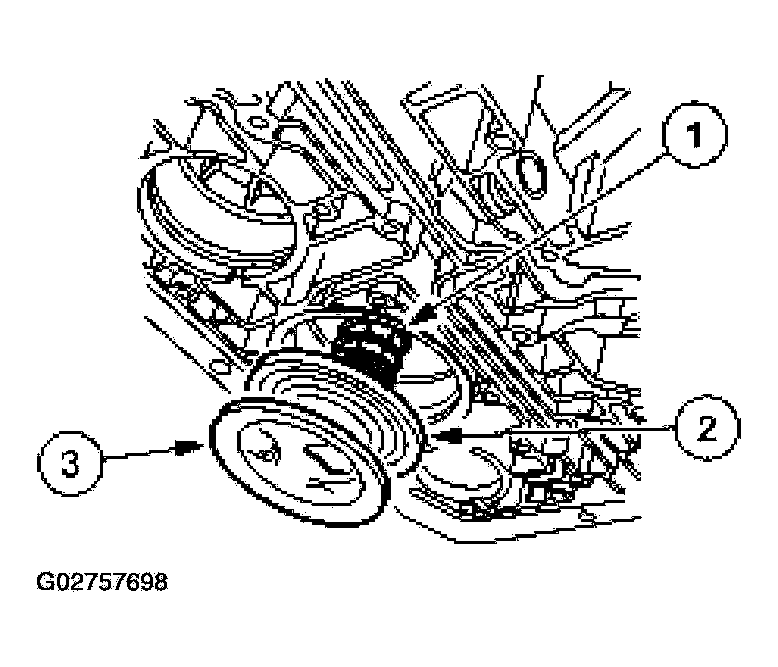 1
2
3
G02757698